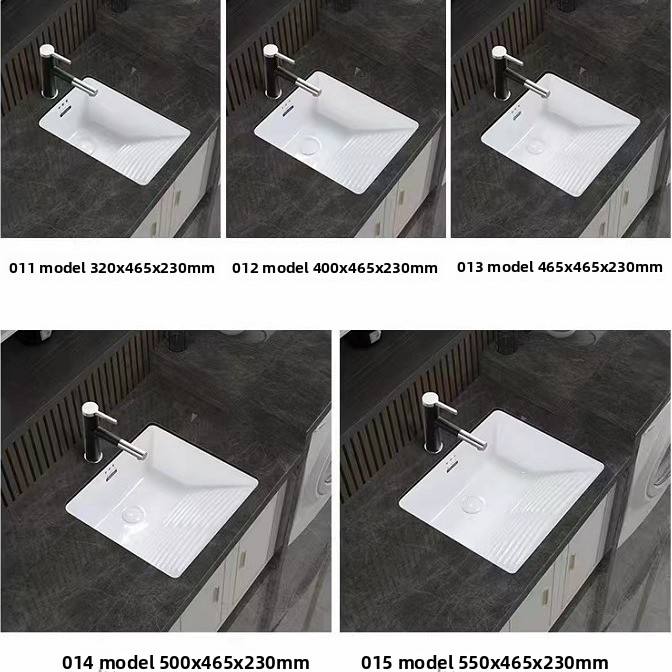 011 model 320x465x230mm

012 model 400x465x230mm

013 model 465x465x230mm

014 model 500x465x230mm

015 model 550x465x230mm