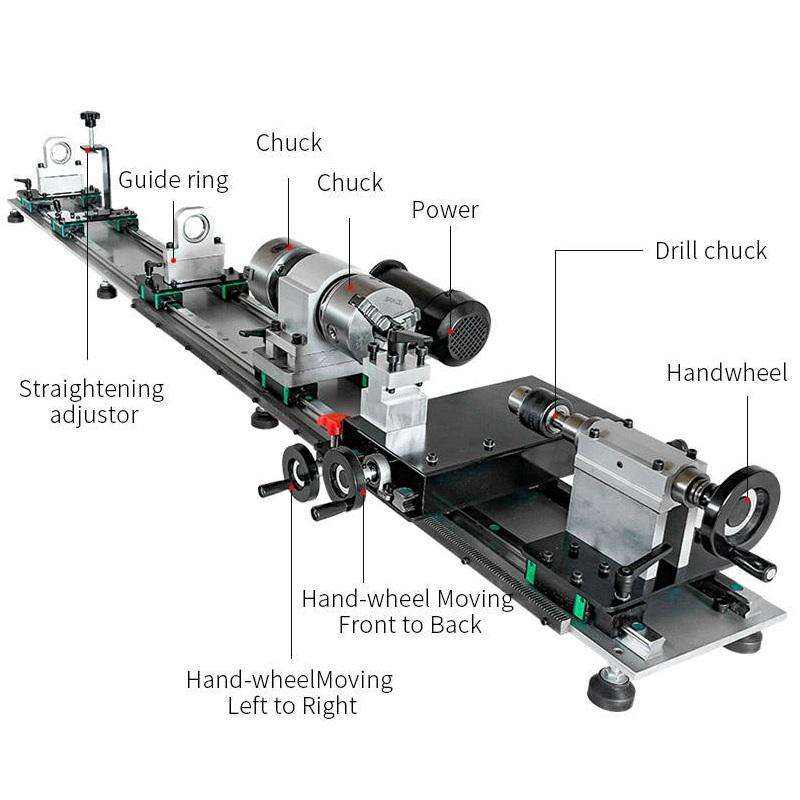 Chuck

Guide ring

Chuck

Power

Drill chuck

Handwheel

Straightening adjustor

Hand-wheel Moving Front to Back

Hand-wheelMoving Left to Right