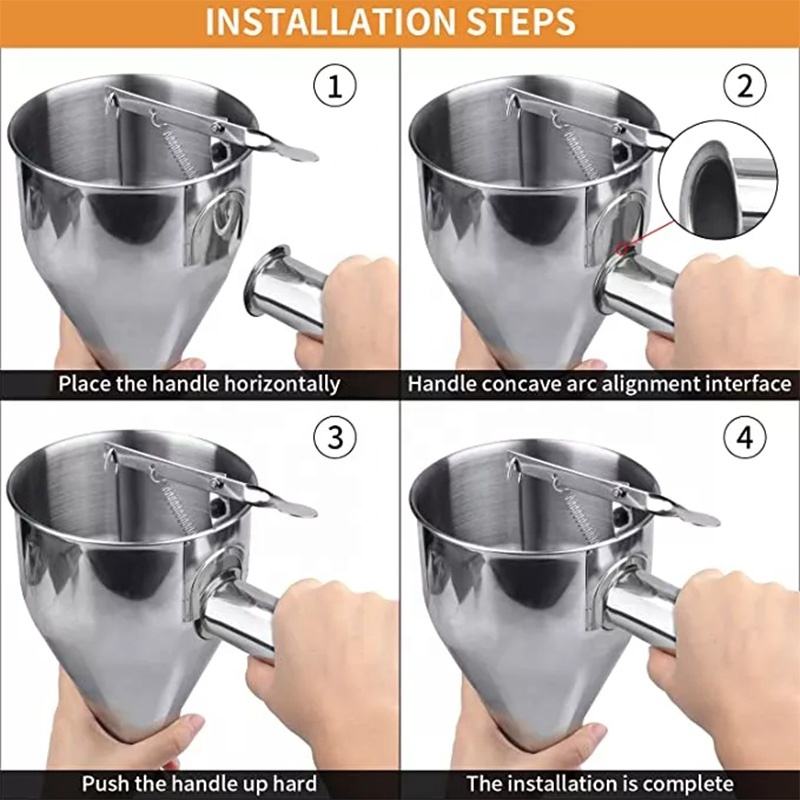 INSTALLATION STEPS

1

Place the handle horizontally

2

Handle concave arc alignment interface

3

Push the handle up hard

4

The installation is complete