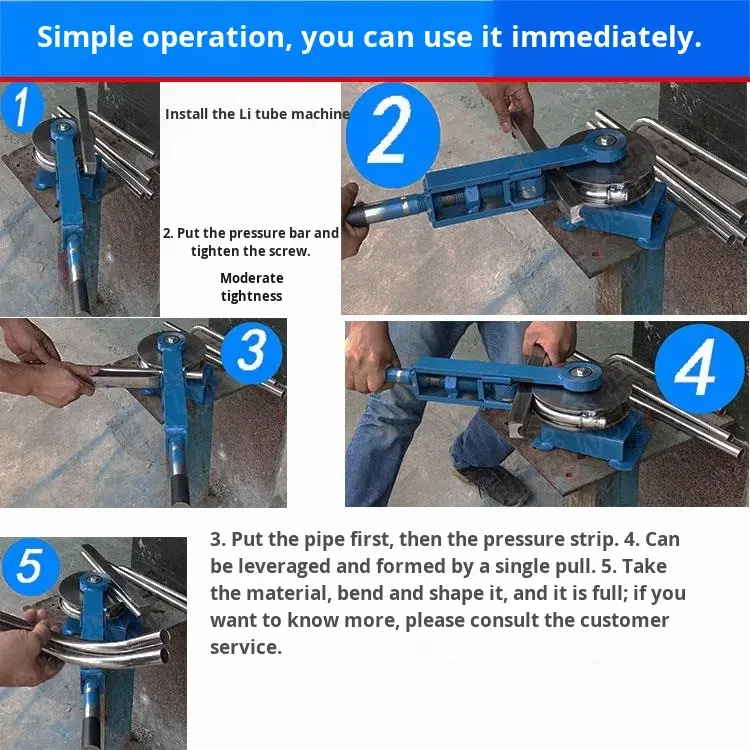 Simple operation, you can use it immediately.

1

Install the Li tube machine

2. Put the pressure bar and tighten the screw.

Moderate tightness

2

3

4

5

3. Put the pipe first, then the pressure strip. 4. Can be leveraged and formed by a single pull. 5. Take the material, bend and shape it, and it is full; if you want to know more, please consult the customer service.