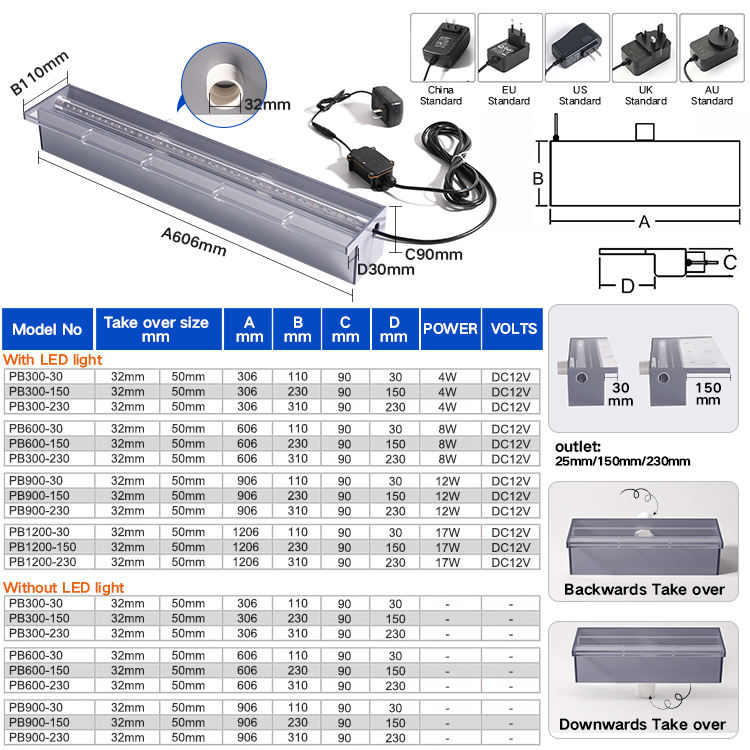 B110mm

32mm

A606mm

C90mm

D30mm

China Standard

EU Standard

US Standard

UK Standard

AU Standard

B

A

C

D

| Model No | Take over size mm | | A mm | B mm | C mm | D mm | POWER | VOLTS |
|---|---|---|---|---|---|---|---|---|
| With LED light | | | | | | | | |
| PB300-30 | 32mm | 50mm | 306 | 110 | 90 | 30 | 4W | DC12V |
| PB300-150 | 32mm | 50mm | 306 | 230 | 90 | 150 | 4W | DC12V |
| PB300-230 | 32mm | 50mm | 306 | 310 | 90 | 230 | 4W | DC12V |
| PB600-30 | 32mm | 50mm | 606 | 110 | 90 | 30 | 8W | DC12V |
| PB600-150 | 32mm | 50mm | 606 | 230 | 90 | 150 | 8W | DC12V |
| PB300-230 | 32mm | 50mm | 606 | 310 | 90 | 230 | 8W | DC12V |
| PB900-30 | 32mm | 50mm | 906 | 110 | 90 | 30 | 12W | DC12V |
| PB900-150 | 32mm | 50mm | 906 | 230 | 90 | 150 | 12W | DC12V |
| PB900-230 | 32mm | 50mm | 906 | 310 | 90 | 230 | 12W | DC12V |
| PB1200-30 | 32mm | 50mm | 1206 | 110 | 90 | 30 | 17W | DC12V |
| PB1200-150 | 32mm | 50mm | 1206 | 230 | 90 | 150 | 17W | DC12V |
| PB1200-230 | 32mm | 50mm | 1206 | 310 | 90 | 230 | 17W | DC12V |
| Without LED light | | | | | | | | |
| PB300-30 | 32mm | 50mm | 306 | 110 | 90 | 30 | - | - |
| PB300-150 | 32mm | 50mm | 306 | 230 | 90 | 150 | - | - |
| PB300-230 | 32mm | 50mm | 306 | 310 | 90 | 230 | - | - |
| PB600-30 | 32mm | 50mm | 606 | 110 | 90 | 30 | - | - |
| PB600-150 | 32mm | 50mm | 606 | 230 | 90 | 150 | - | - |
| PB600-230 | 32mm | 50mm | 606 | 310 | 90 | 230 | - | - |
| PB900-30 | 32mm | 50mm | 906 | 110 | 90 | 30 | - | - |
| PB900-150 | 32mm | 50mm | 906 | 230 | 90 | 150 | - | - |
| PB900-230 | 32mm | 50mm | 906 | 310 | 90 | 230 | - | - |

30 mm

150 mm

outlet: 25mm/150mm/230mm

Backwards Take over

Downwards Take over