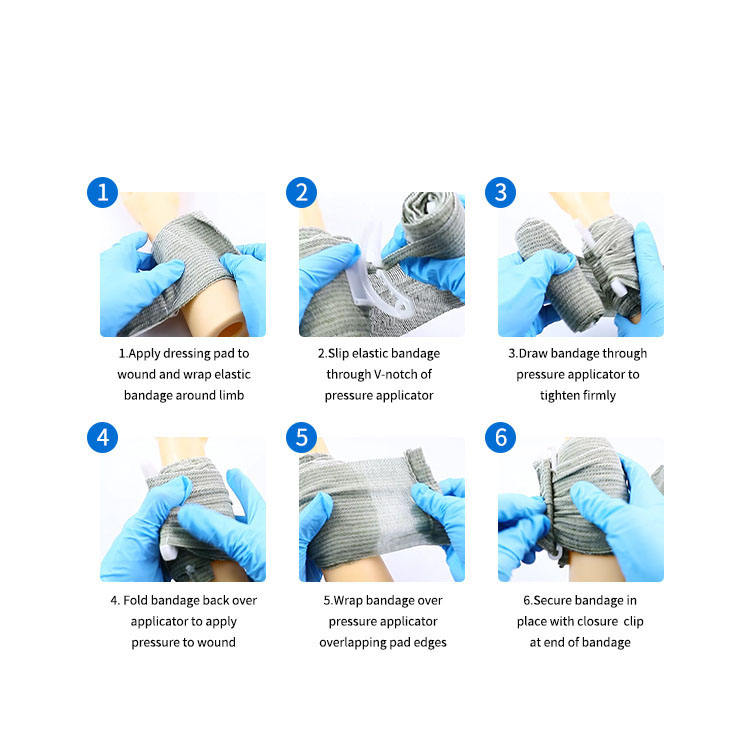 1

1.Apply dressing pad to wound and wrap elastic bandage around limb

2

2.Slip elastic bandage through V-notch of pressure applicator

3

3.Draw bandage through pressure applicator to tighten firmly

4

4. Fold bandage back over applicator to apply pressure to wound

5

5.Wrap bandage over pressure applicator overlapping pad edges

6

6.Secure bandage in place with closure clip at end of bandage