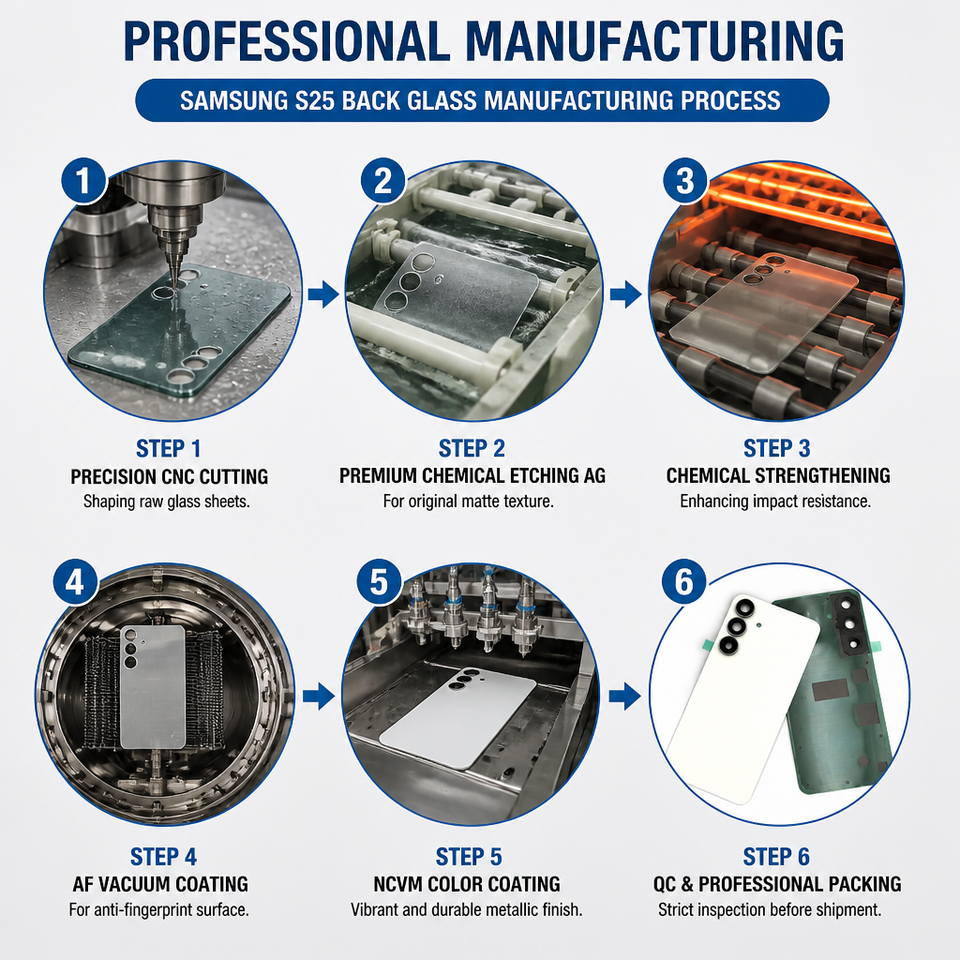 PROFESSIONAL MANUFACTURING

SAMSUNG S25 BACK GLASS MANUFACTURING PROCESS

1

STEP 1
PRECISION CNC CUTTING
Shaping raw glass sheets.

2

STEP 2
PREMIUM CHEMICAL ETCHING AG
For original matte texture.

3

STEP 3
CHEMICAL STRENGTHENING
Enhancing impact resistance.

4

STEP 4
AF VACUUM COATING
For anti-fingerprint surface.

5

STEP 5
NCVM COLOR COATING
Vibrant and durable metallic finish.

6

STEP 6
QC & PROFESSIONAL PACKING
Strict inspection before shipment.