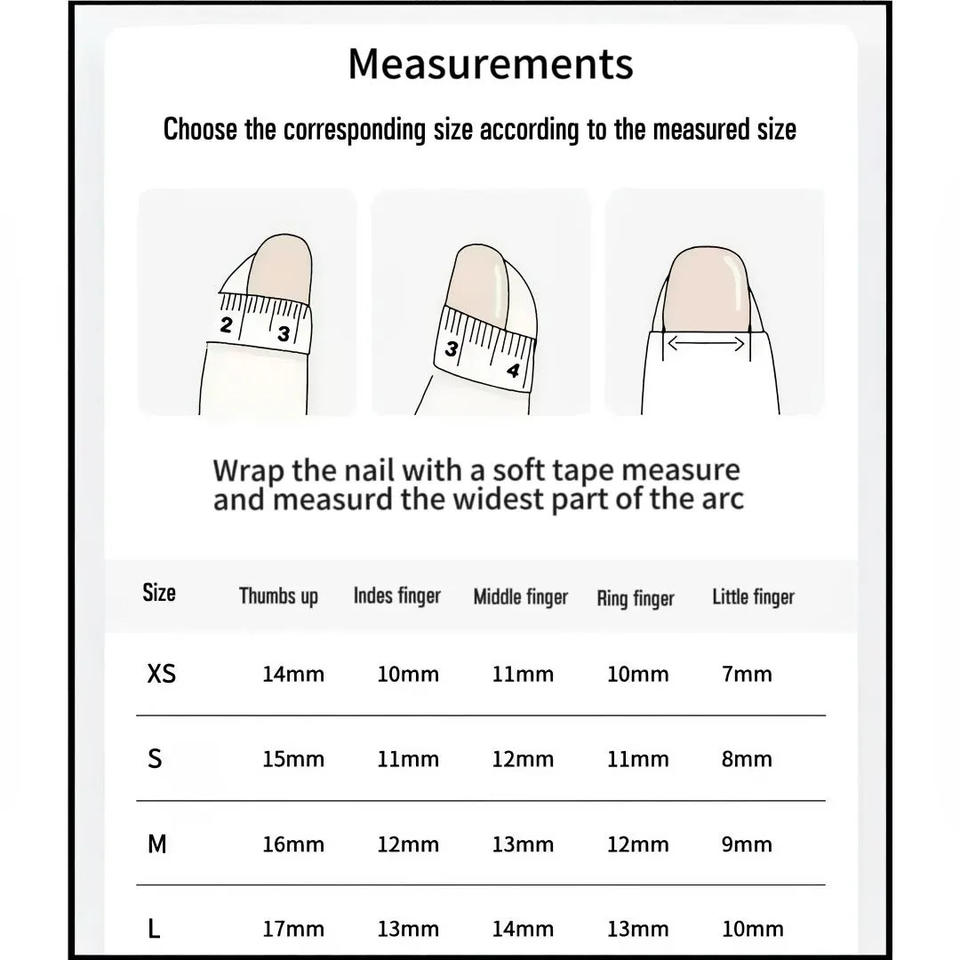 Measurements

Choose the corresponding size according to the measured size

2 3

3 4

Wrap the nail with a soft tape measure and measurd the widest part of the arc

| Size | Thumbs up | Indes finger | Middle finger | Ring finger | Little finger |
|---|---|---|---|---|---|
| XS | 14mm | 10mm | 11mm | 10mm | 7mm |
| S | 15mm | 11mm | 12mm | 11mm | 8mm |
| M | 16mm | 12mm | 13mm | 12mm | 9mm |
| L | 17mm | 13mm | 14mm | 13mm | 10mm |