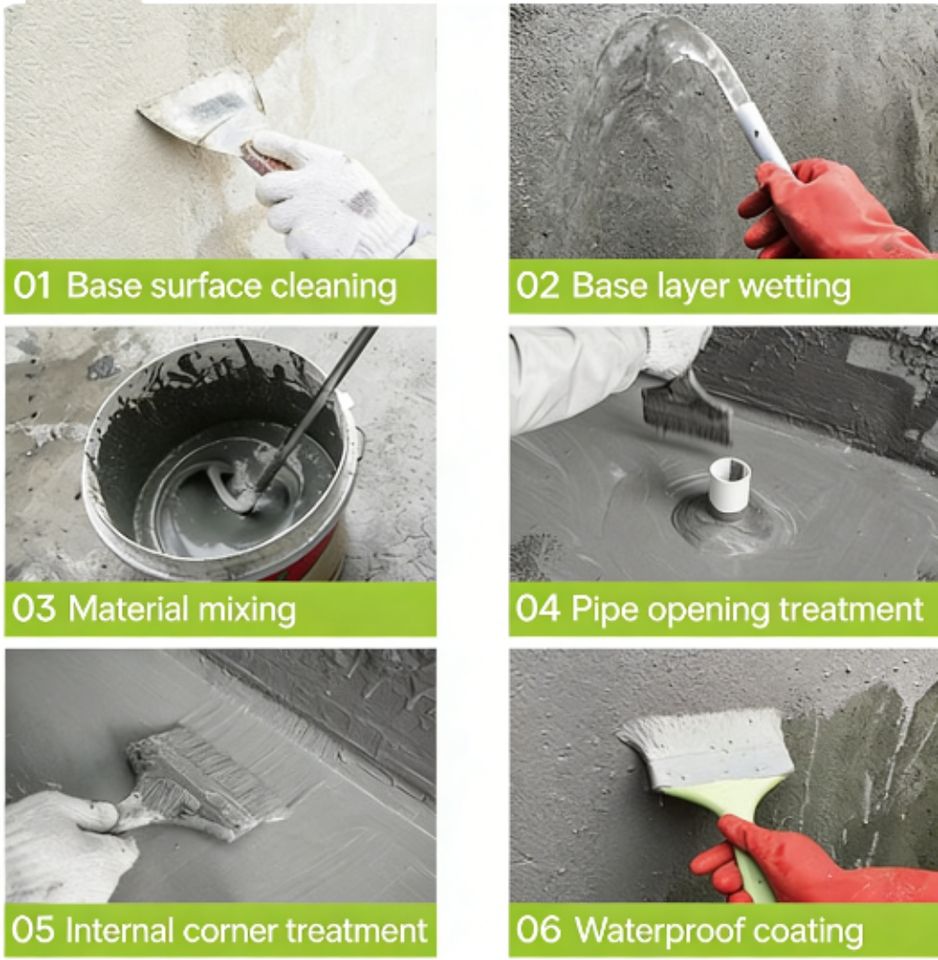 01 Base surface cleaning

02 Base layer wetting

03 Material mixing

04 Pipe opening treatment

05 Internal corner treatment

06 Waterproof coating