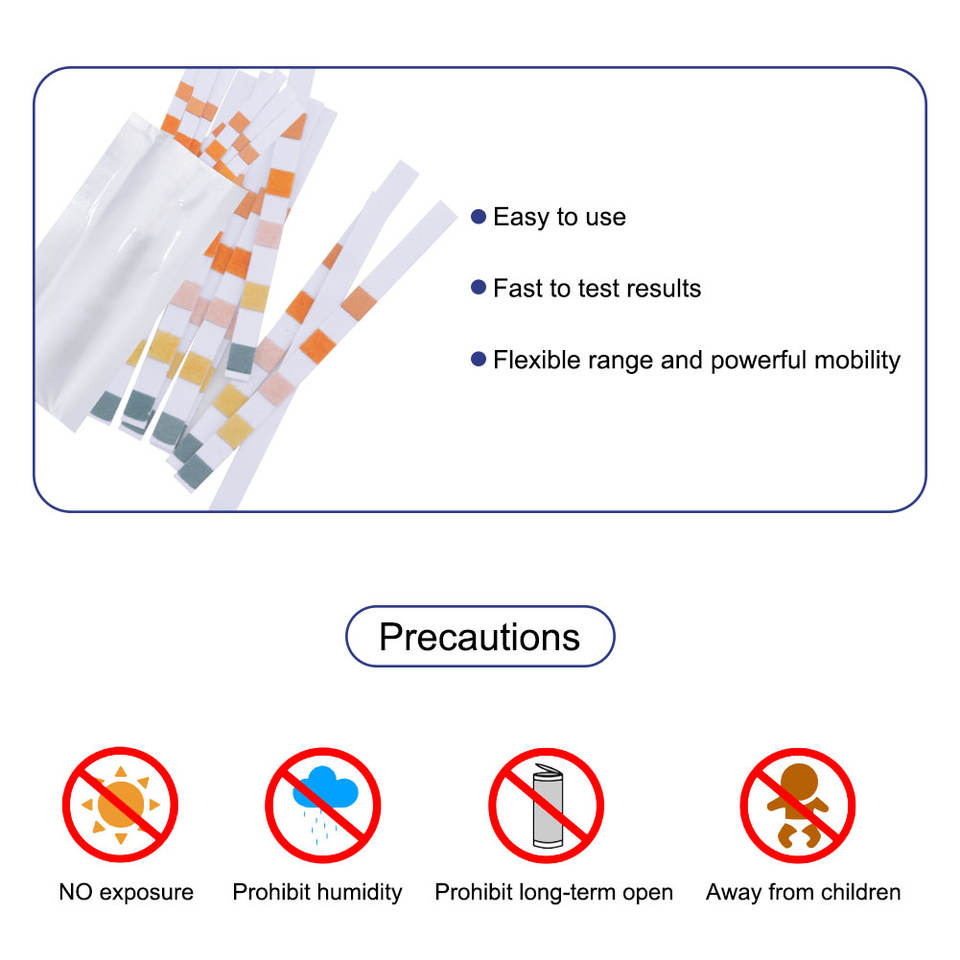 Easy to use

Fast to test results

Flexible range and powerful mobility

Precautions

NO exposure

Prohibit humidity

Prohibit long-term open

Away from children