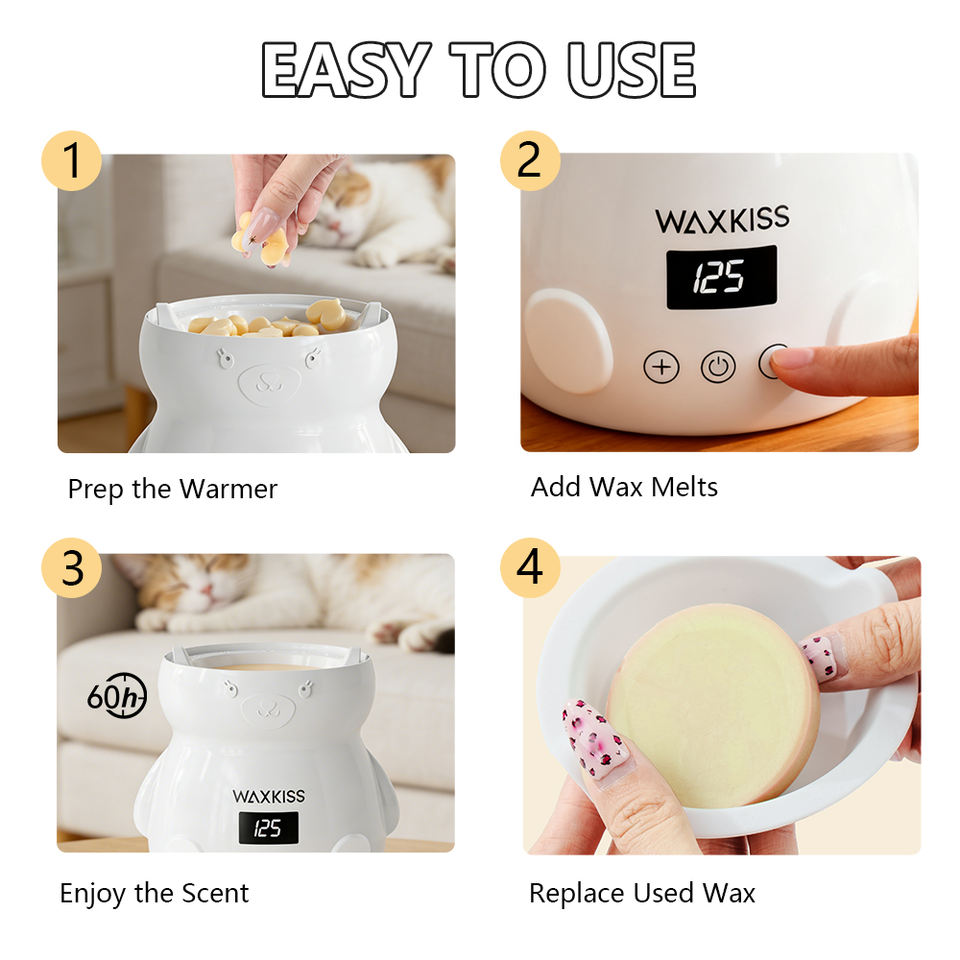 EASY TO USE

1

Prep the Warmer

2

WAXKISS

125

Add Wax Melts

3

60h

WAXKISS

125

Enjoy the Scent

4

Replace Used Wax