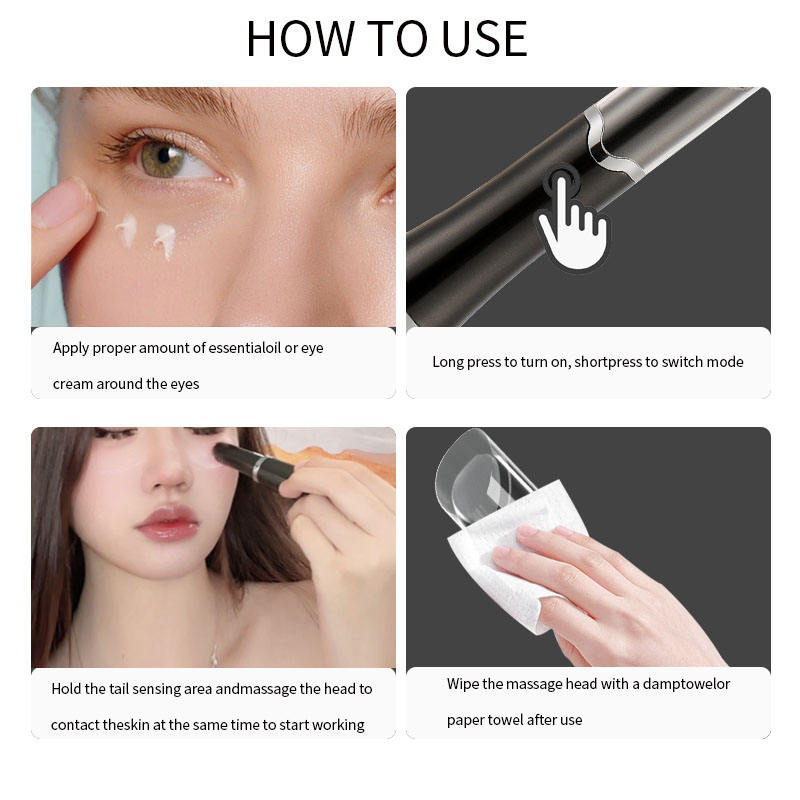 HOW TO USE

Apply proper amount of essentialoil or eye cream around the eyes

Long press to turn on, shortpress to switch mode

Hold the tail sensing area andmassage the head to contact theskin at the same time to start working

Wipe the massage head with a damptowelor paper towel after use