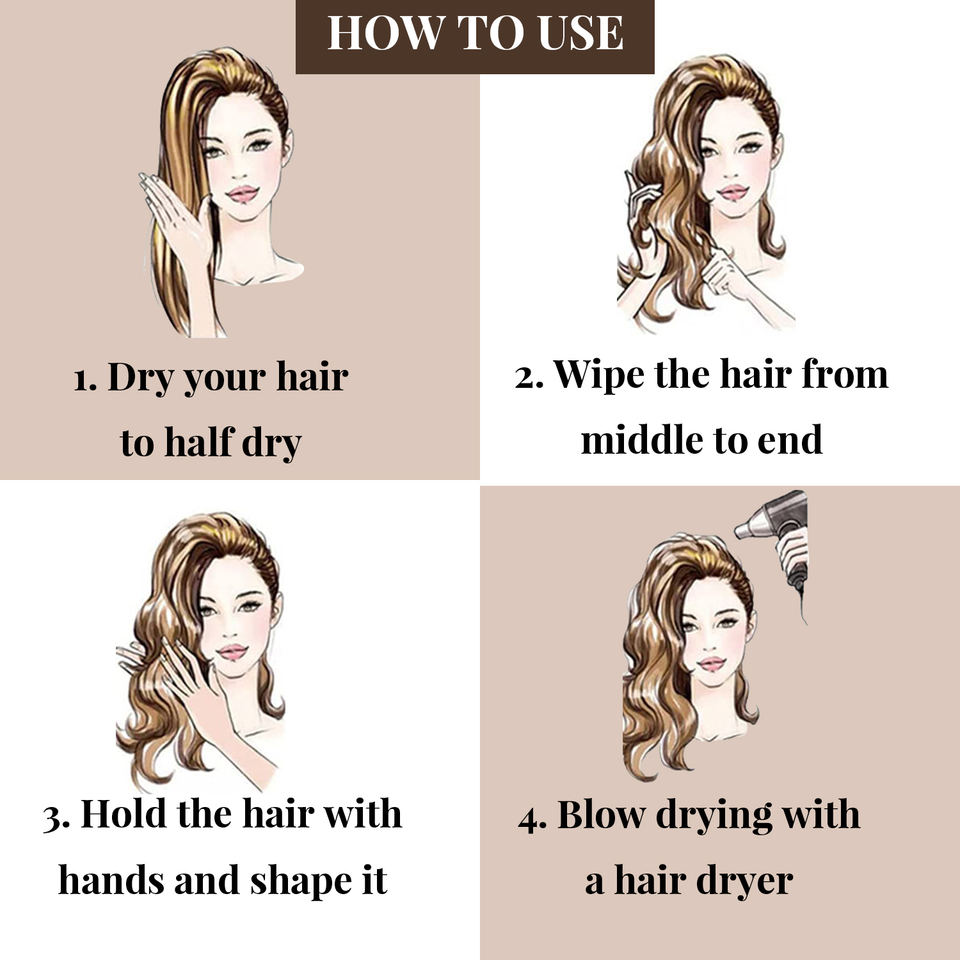 HOW TO USE

1. Dry your hair to half dry

2. Wipe the hair from middle to end

3. Hold the hair with hands and shape it

4. Blow drying with a hair dryer