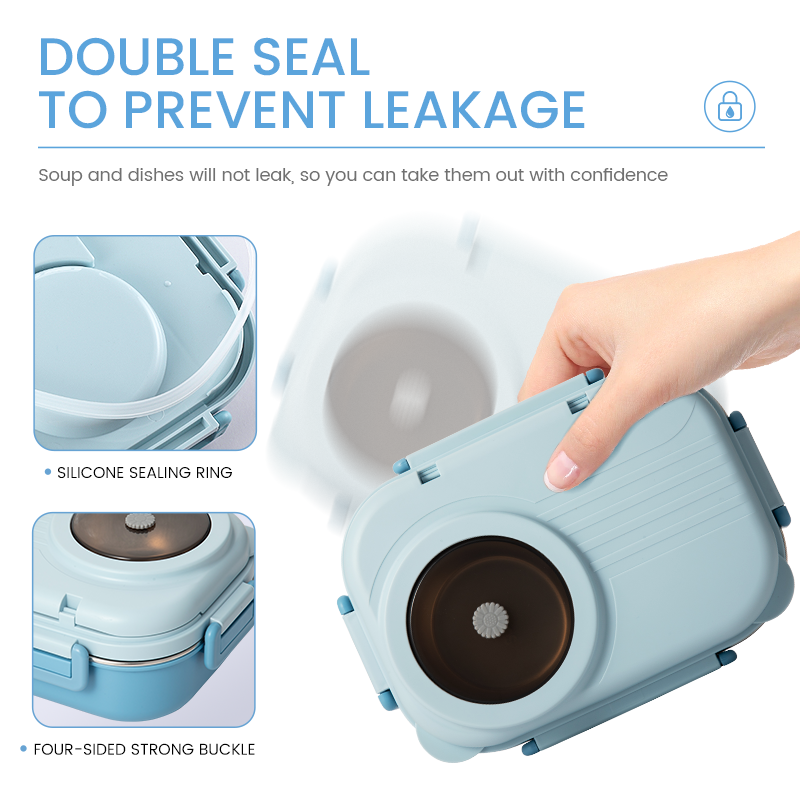 DOUBLE SEAL
TO PREVENT LEAKAGE

Soup and dishes will not leak, so you can take them out with confidence

• SILICONE SEALING RING

• FOUR-SIDED STRONG BUCKLE