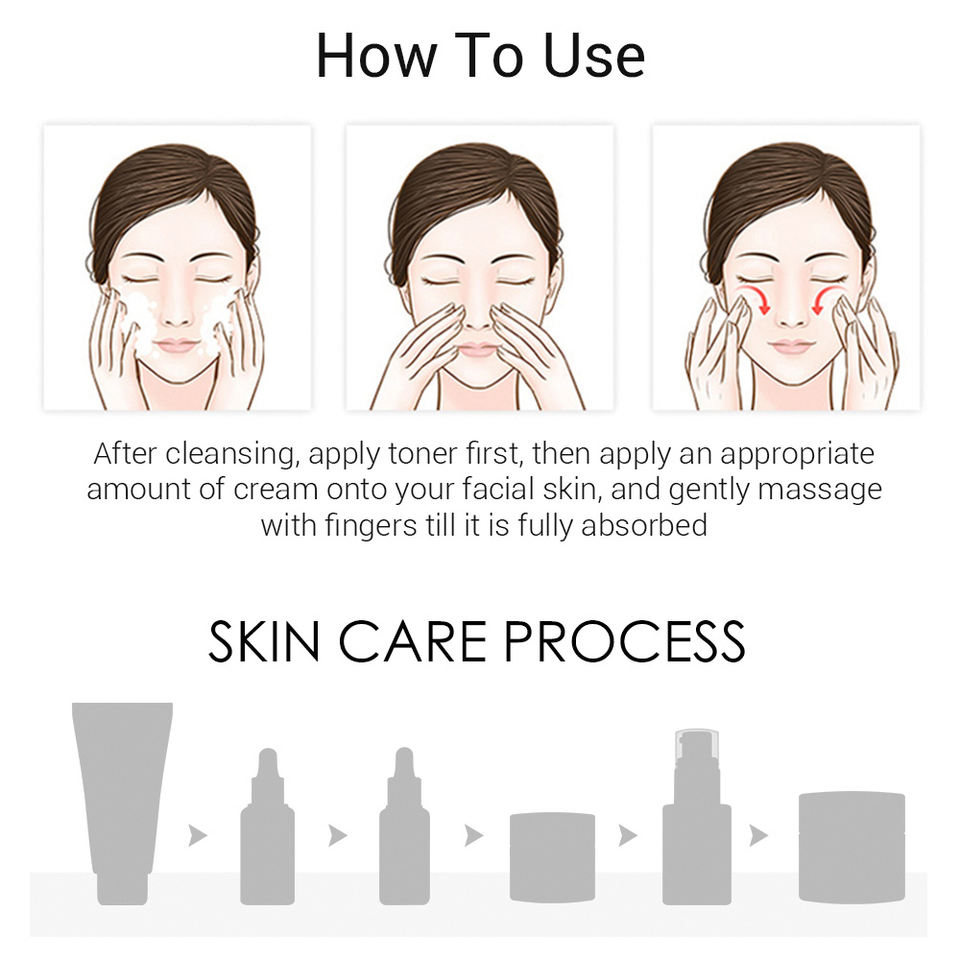 How To Use

After cleansing, apply toner first, then apply an appropriate amount of cream onto your facial skin, and gently massage with fingers till it is fully absorbed

SKIN CARE PROCESS