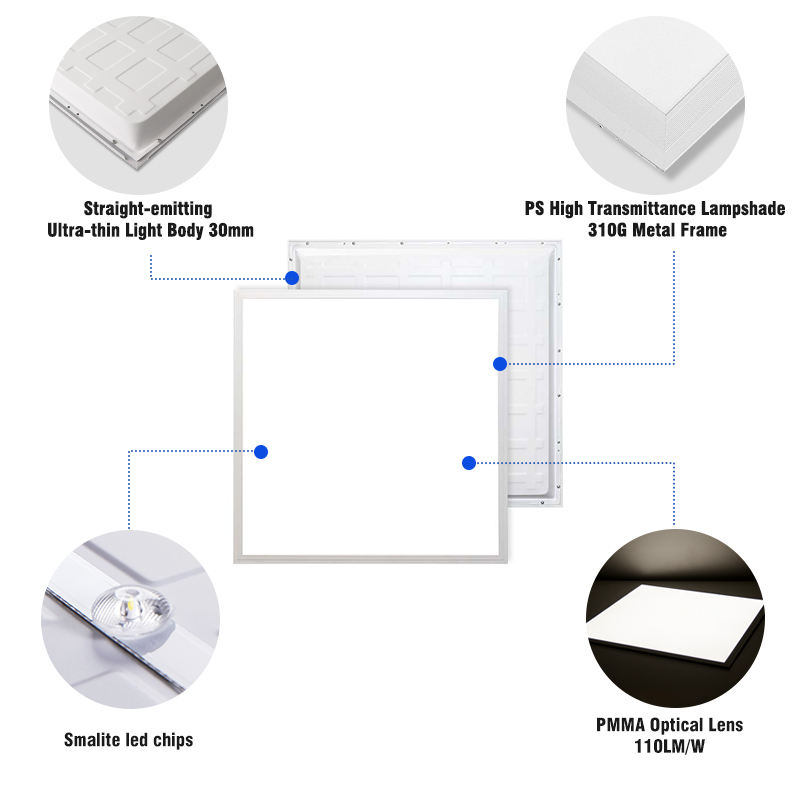 Straight-emitting
Ultra-thin Light Body 30mm

PS High Transmittance Lampshade
310G Metal Frame

Smalite led chips

PMMA Optical Lens
110LM/W