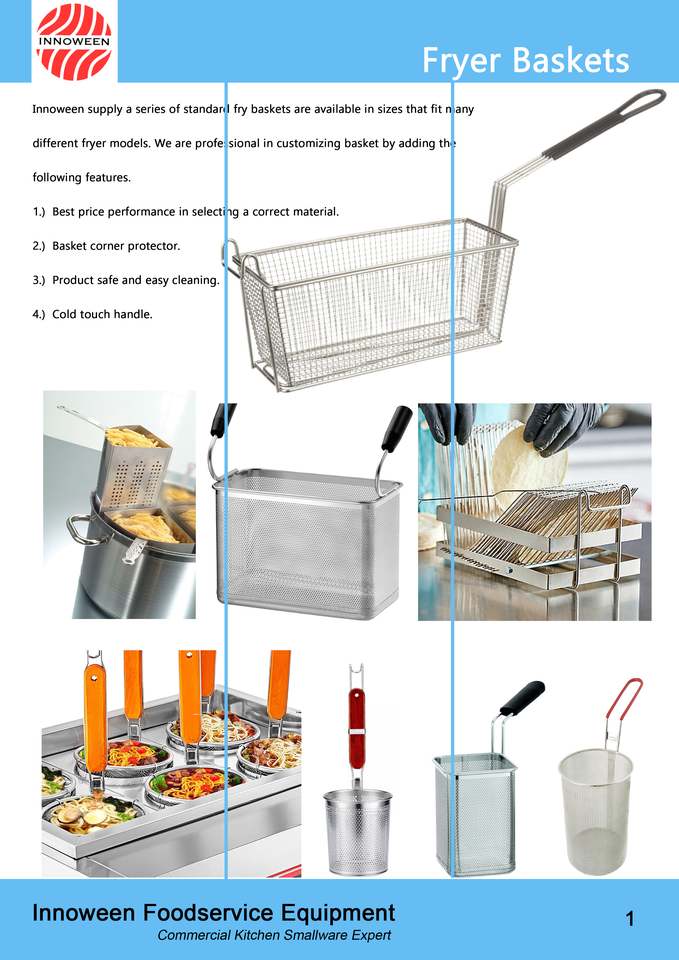 INNOWEEN

Fryer Baskets

Innoween supply a series of standard fry baskets are available in sizes that fit many different fryer models. We are professional in customizing basket by adding the following features.

1.) Best price performance in selecting a correct material.

2.) Basket corner protector.

3.) Product safe and easy cleaning.

4.) Cold touch handle.

Innoween Foodservice Equipment

Commercial Kitchen Smallware Expert

1