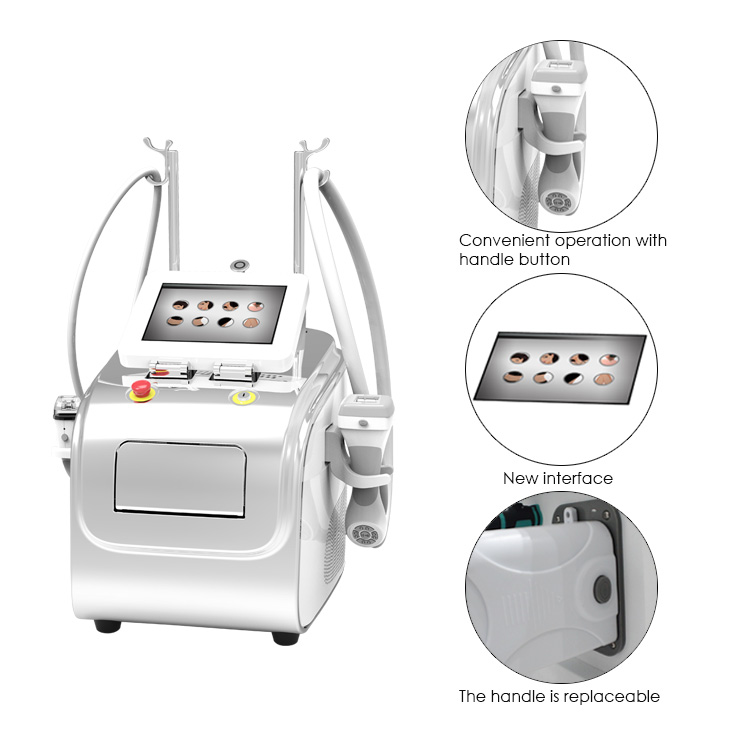 Convenient operation with handle button

New interface

The handle is replaceable