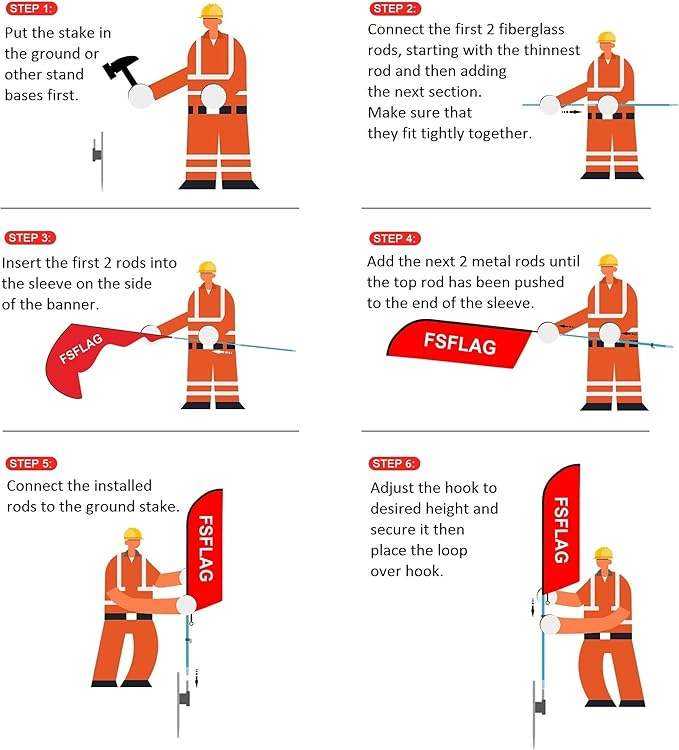 STEP 1:
Put the stake in the ground or other stand bases first.

STEP 2:
Connect the first 2 fiberglass rods, starting with the thinnest rod and then adding the next section. Make sure that they fit tightly together.

STEP 3:
Insert the first 2 rods into the sleeve on the side of the banner.

FSFLAG

STEP 4:
Add the next 2 metal rods until the top rod has been pushed to the end of the sleeve.

FSFLAG

STEP 5:
Connect the installed rods to the ground stake.

FSFLAG

STEP 6:
Adjust the hook to desired height and secure it then place the loop over hook.

FSFLAG