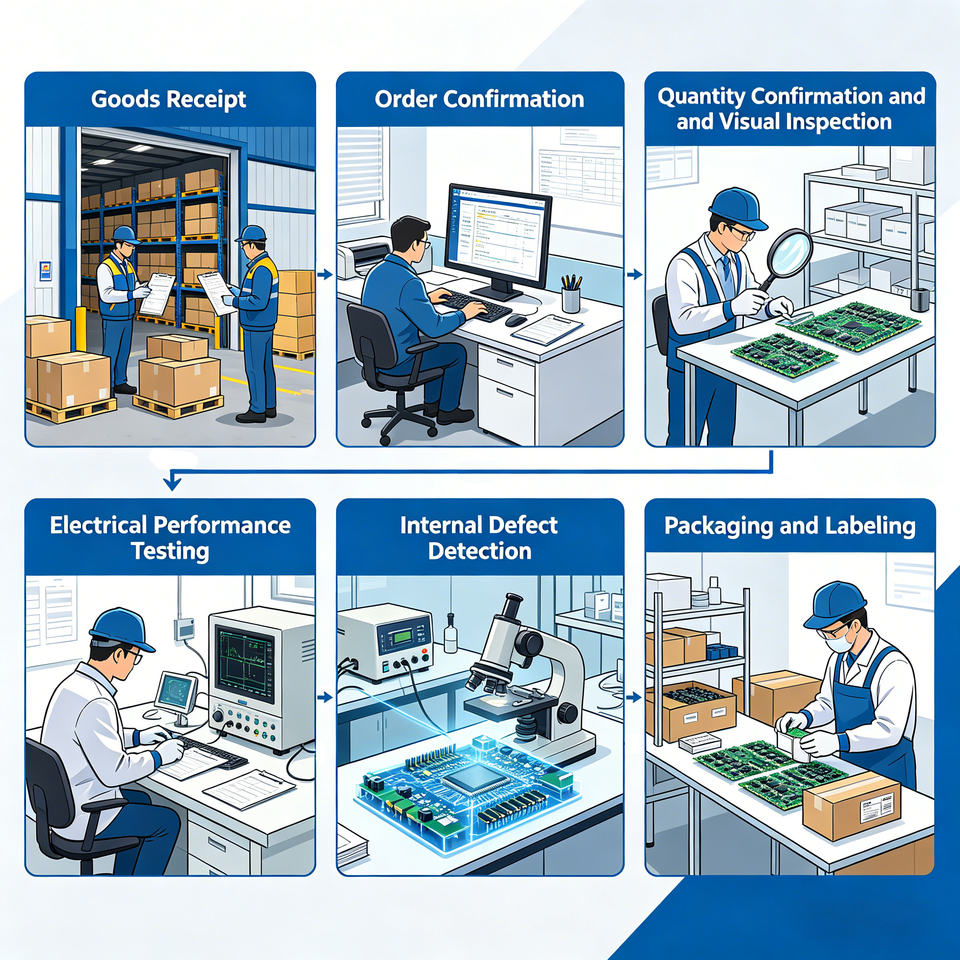 Goods Receipt

Order Confirmation

Quantity Confirmation and and Visual Inspection

Electrical Performance Testing

Internal Defect Detection

Packaging and Labeling