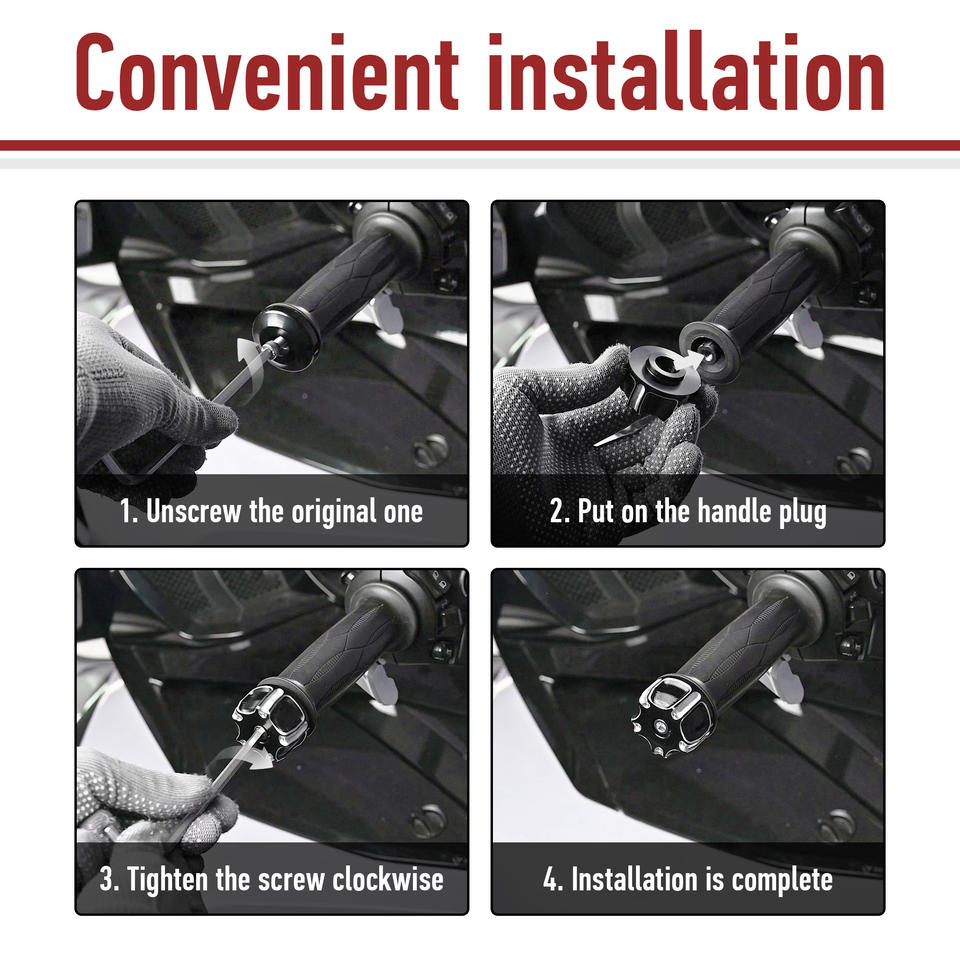 Convenient installation

1. Unscrew the original one

2. Put on the handle plug

3. Tighten the screw clockwise

4. Installation is complete