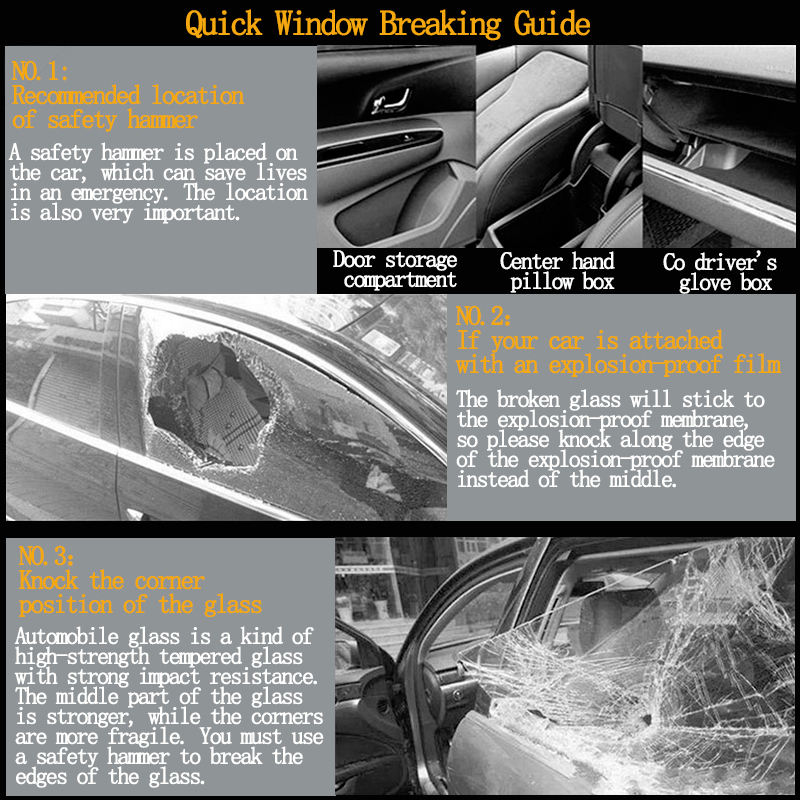 Quick Window Breaking Guide

NO.1:
Recommended location of safety hammer

A safety hammer is placed on the car, which can save lives in an emergency. The location is also very important.

Door storage compartment

Center hand pillow box

Co driver's glove box

NO.2:
If your car is attached with an explosion-proof film

The broken glass will stick to the explosion-proof membrane, so please knock along the edge of the explosion-proof membrane instead of the middle.

NO.3:
Knock the corner position of the glass

Automobile glass is a kind of high-strength tempered glass with strong impact resistance. The middle part of the glass is stronger, while the corners are more fragile. You must use a safety hammer to break the edges of the glass.