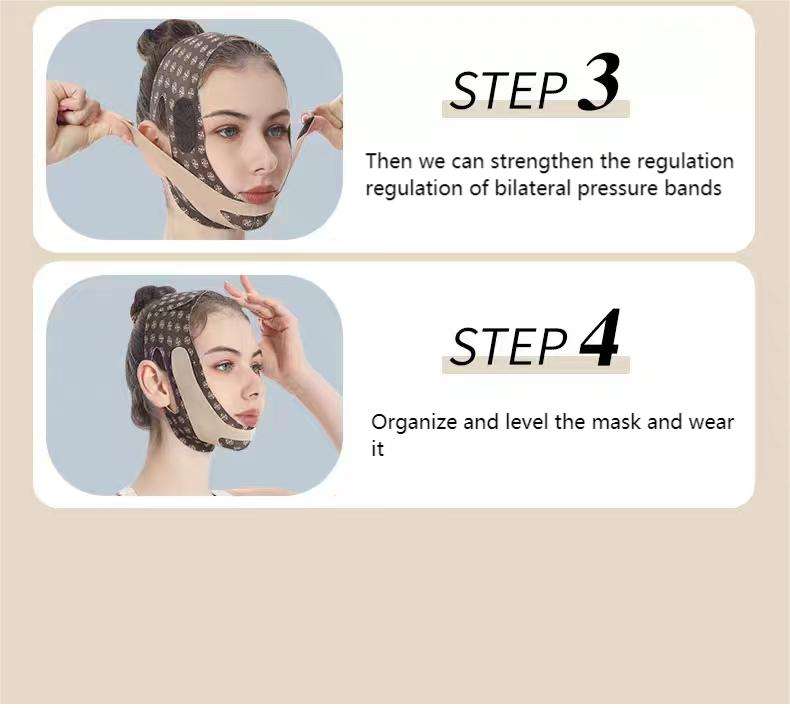 STEP 3

Then we can strengthen the regulation regulation of bilateral pressure bands

STEP 4

Organize and level the mask and wear it