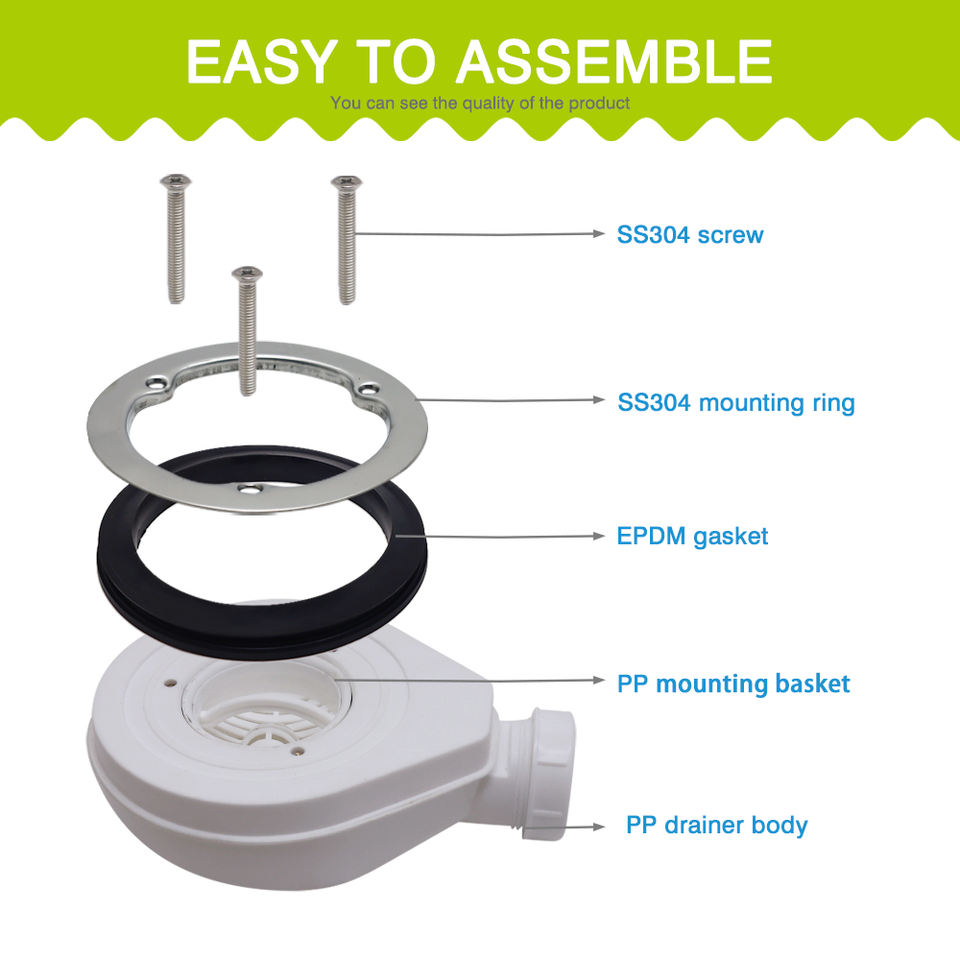 EASY TO ASSEMBLE
You can see the quality of the product

SS304 screw

SS304 mounting ring

EPDM gasket

PP mounting basket

PP drainer body