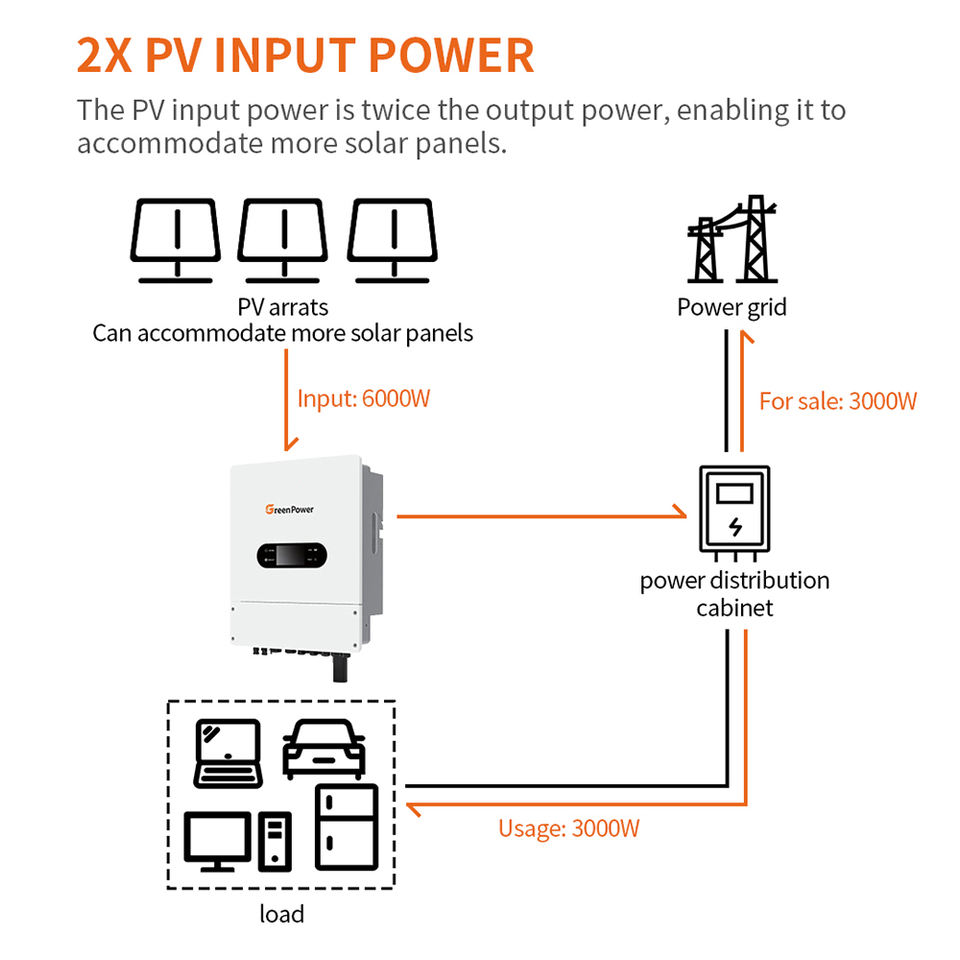 2X PV INPUT POWER

The PV input power is twice the output power, enabling it to accommodate more solar panels.

PV arrats
Can accommodate more solar panels

Power grid

Input: 6000W

For sale: 3000W

GreenPower

power distribution cabinet

Usage: 3000W

load