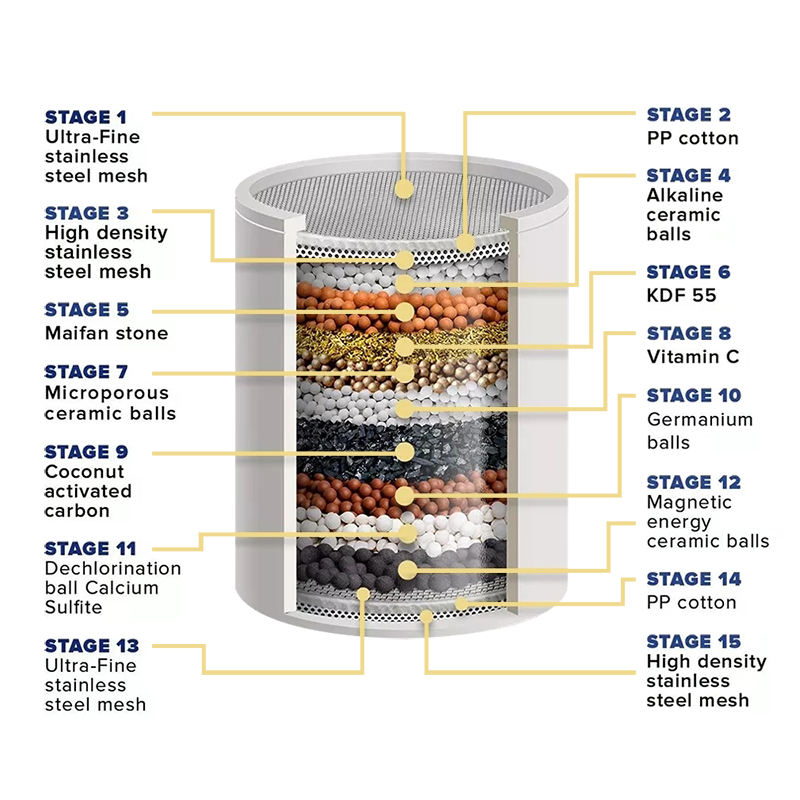 STAGE 1
Ultra-Fine stainless steel mesh

STAGE 3
High density stainless steel mesh

STAGE 5
Maifan stone

STAGE 7
Microporous ceramic balls

STAGE 9
Coconut activated carbon

STAGE 11
Dechlorination ball Calcium Sulfite

STAGE 13
Ultra-Fine stainless steel mesh

STAGE 2
PP cotton

STAGE 4
Alkaline ceramic balls

STAGE 6
KDF 55

STAGE 8
Vitamin C

STAGE 10
Germanium balls

STAGE 12
Magnetic energy ceramic balls

STAGE 14
PP cotton

STAGE 15
High density stainless steel mesh