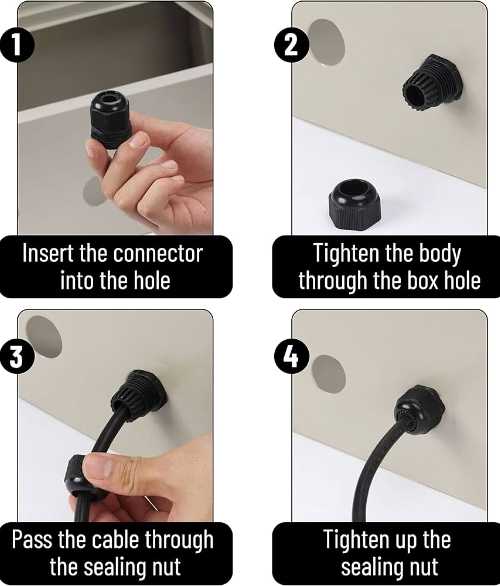 1
Insert the connector into the hole

2
Tighten the body through the box hole

3
Pass the cable through the sealing nut

4
Tighten up the sealing nut