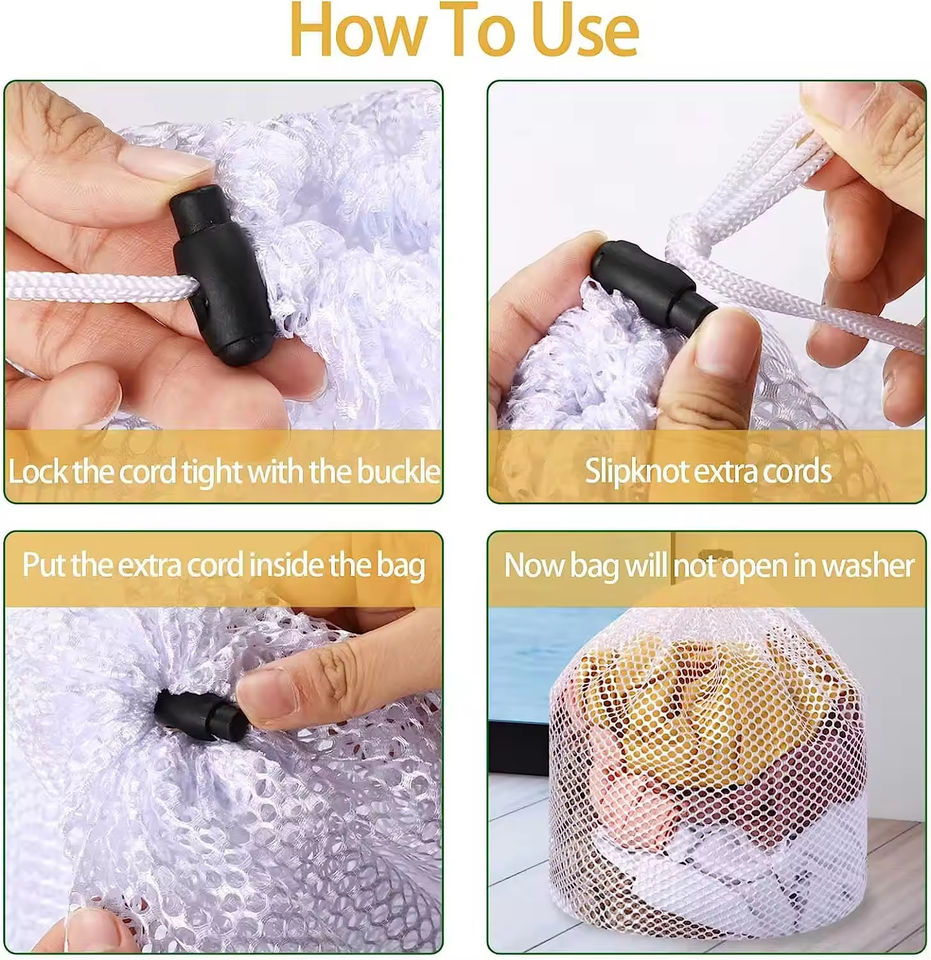 How To Use

Lock the cord tight with the buckle

Slipknot extra cords

Put the extra cord inside the bag

Now bag will not open in washer