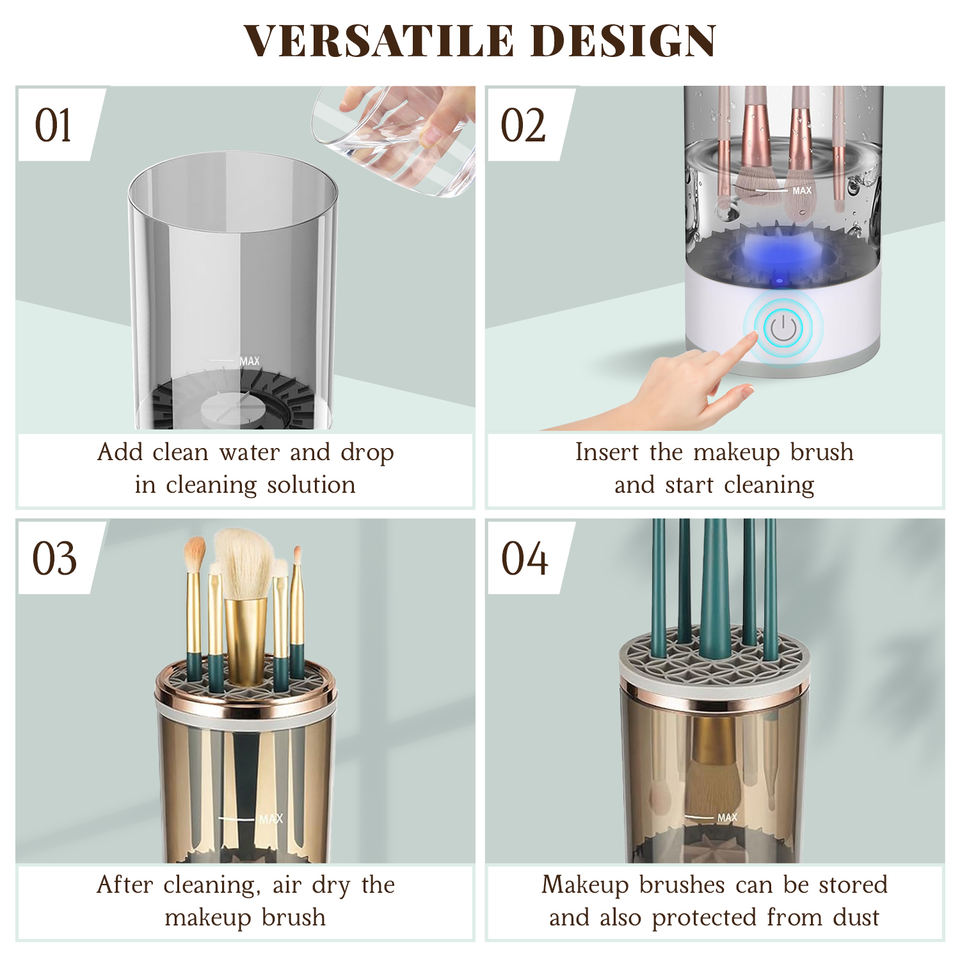 VERSATILE DESIGN

01

MAX

Add clean water and drop in cleaning solution

02

MAX

Insert the makeup brush and start cleaning

03

MAX

After cleaning, air dry the makeup brush

04

MAX

Makeup brushes can be stored and also protected from dust