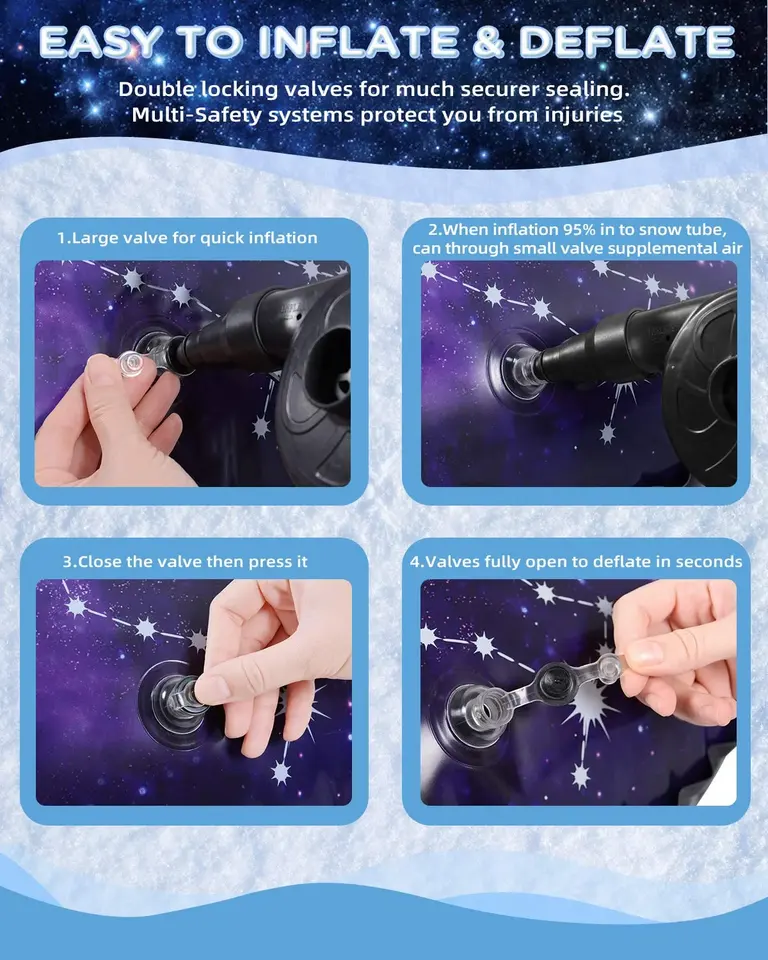 EASY TO INFLATE & DEFLATE

Double locking valves for much securer sealing. Multi-Safety systems protect you from injuries

1.Large valve for quick inflation

2.When inflation 95% in to snow tube, can through small valve supplemental air

3.Close the valve then press it

4.Valves fully open to deflate in seconds