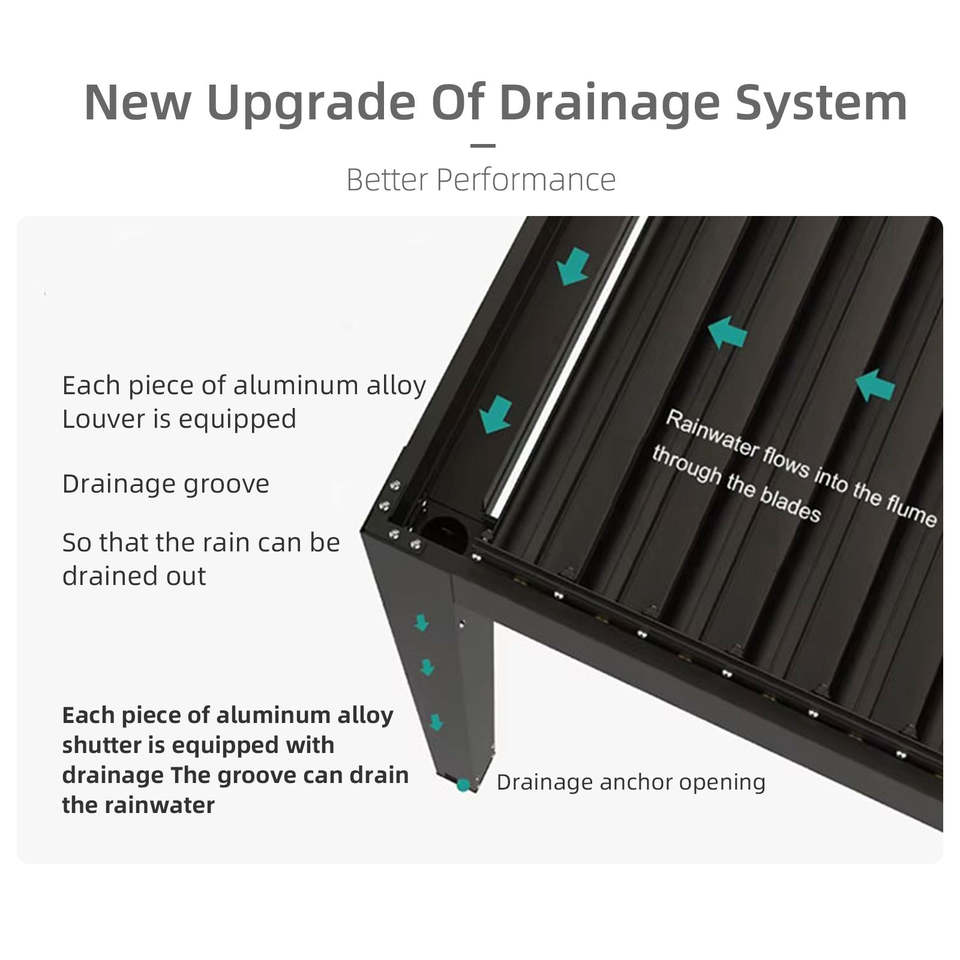 New Upgrade Of Drainage System

Better Performance

Each piece of aluminum alloy Louver is equipped

Drainage groove

So that the rain can be drained out

Rainwater flows into the flume through the blades

Each piece of aluminum alloy shutter is equipped with drainage The groove can drain the rainwater

Drainage anchor opening