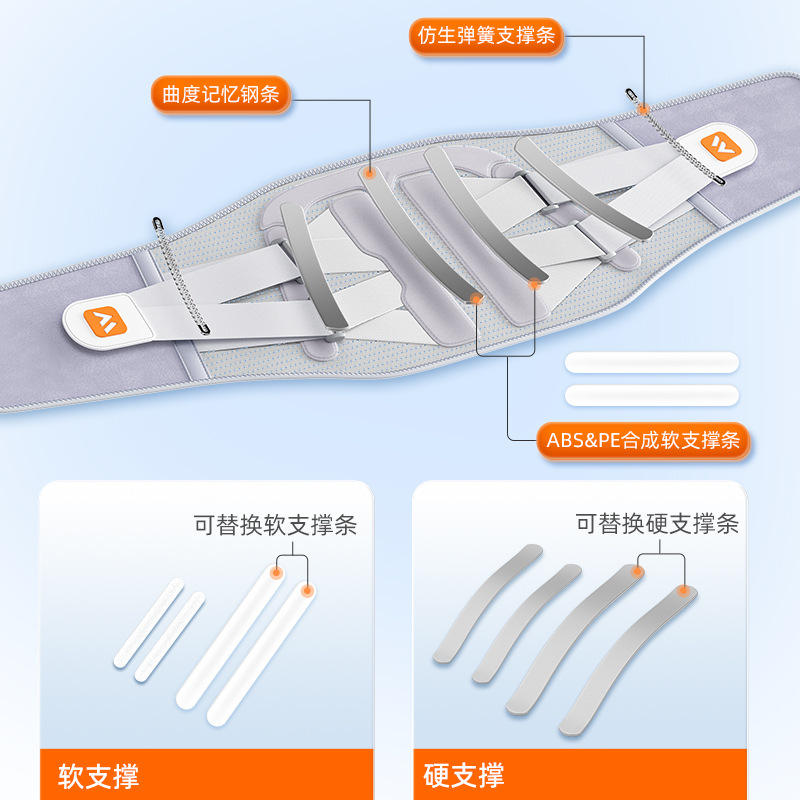 仿生弹簧支撑条

曲度记忆钢条

ABS&PE合成软支撑条

可替换软支撑条

软支撑

可替换硬支撑条

硬支撑