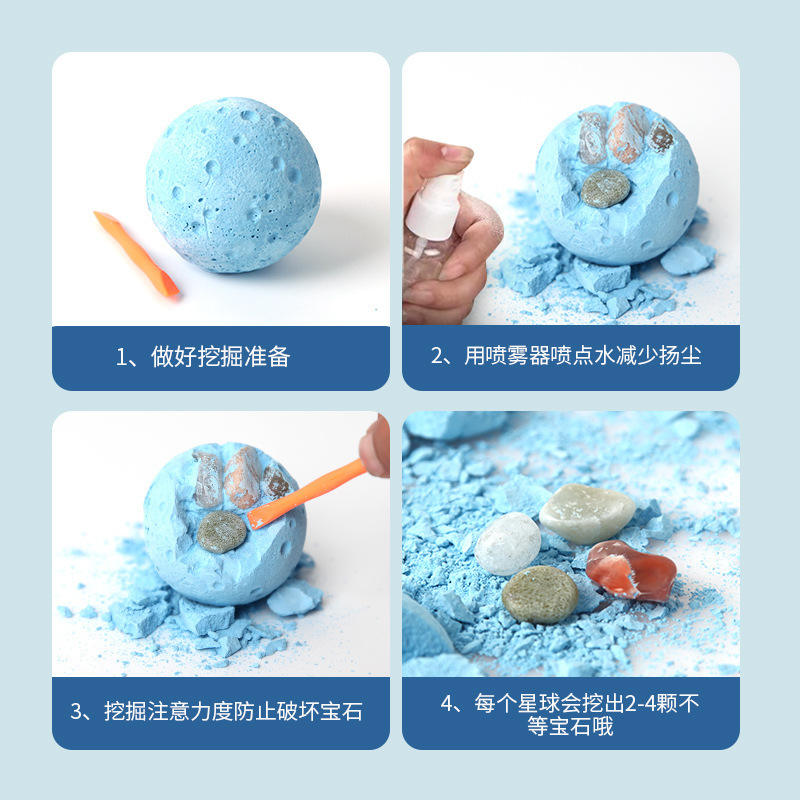 1、做好挖掘准备

2、用喷雾器喷点水减少扬尘

3、挖掘注意力度防止破坏宝石

4、每个星球会挖出2-4颗不等宝石哦