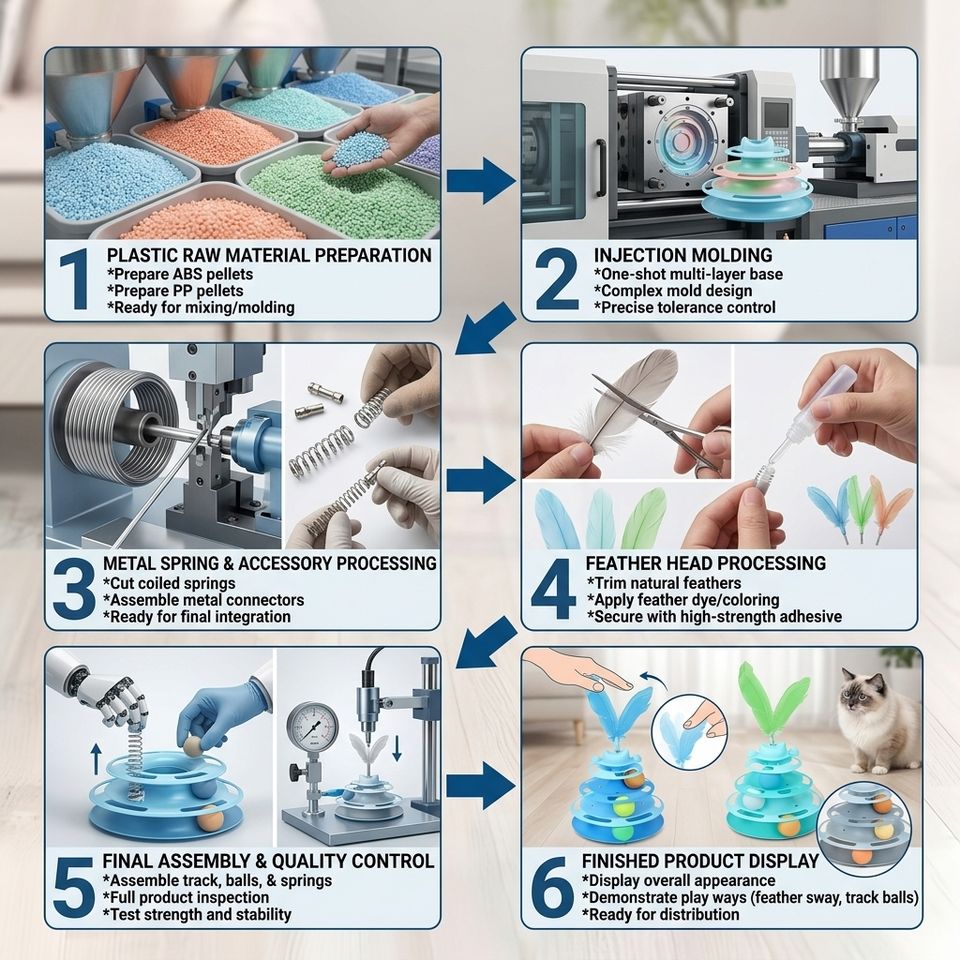 1 PLASTIC RAW MATERIAL PREPARATION
*Prepare ABS pellets
*Prepare PP pellets
*Ready for mixing/molding

2 INJECTION MOLDING
*One-shot multi-layer base
*Complex mold design
*Precise tolerance control

3 METAL SPRING & ACCESSORY PROCESSING
*Cut coiled springs
*Assemble metal connectors
*Ready for final integration

4 FEATHER HEAD PROCESSING
*Trim natural feathers
*Apply feather dye/coloring
*Secure with high-strength adhesive

5 FINAL ASSEMBLY & QUALITY CONTROL
*Assemble track, balls, & springs
*Full product inspection
*Test strength and stability

6 FINISHED PRODUCT DISPLAY
*Display overall appearance
*Demonstrate play ways (feather sway, track balls)
*Ready for distribution