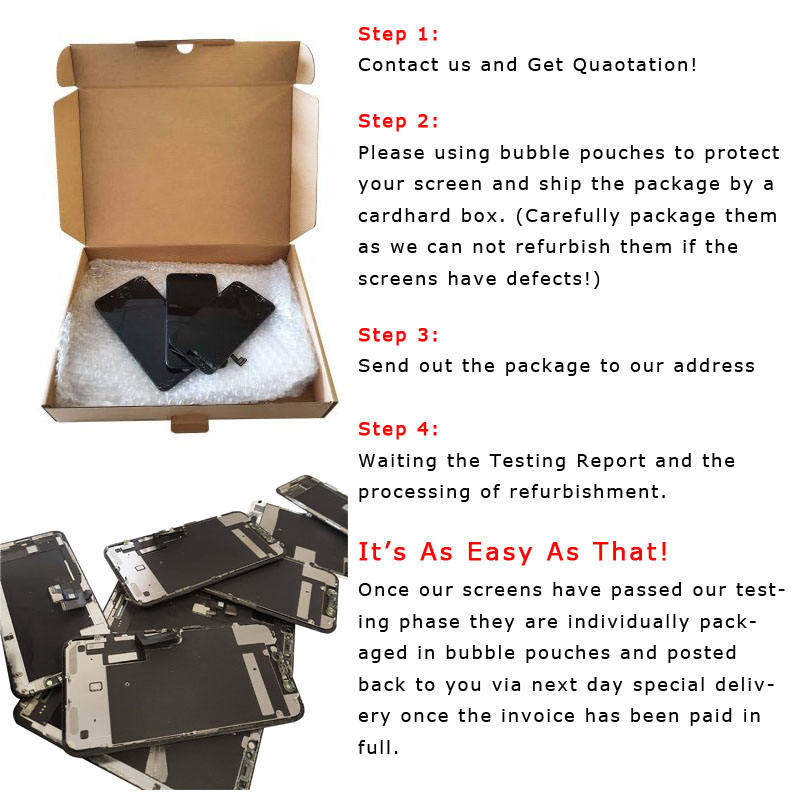 Step 1:
Contact us and Get Quaotation!

Step 2:
Please using bubble pouches to protect your screen and ship the package by a cardhard box. (Carefully package them as we can not refurbish them if the screens have defects!)

Step 3:
Send out the package to our address

Step 4:
Waiting the Testing Report and the processing of refurbishment.

It's As Easy As That!
Once our screens have passed our testing phase they are individually packaged in bubble pouches and posted back to you via next day special delivery once the invoice has been paid in full.