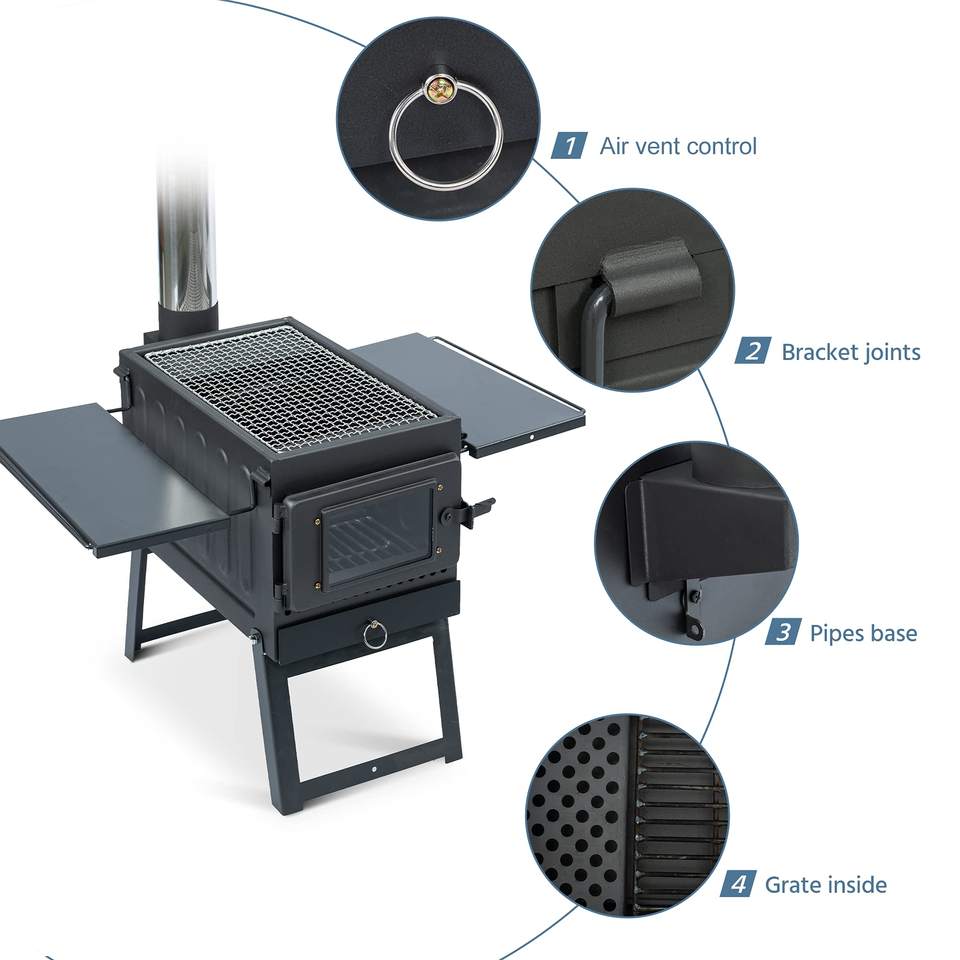 1 Air vent control

2 Bracket joints

3 Pipes base

4 Grate inside