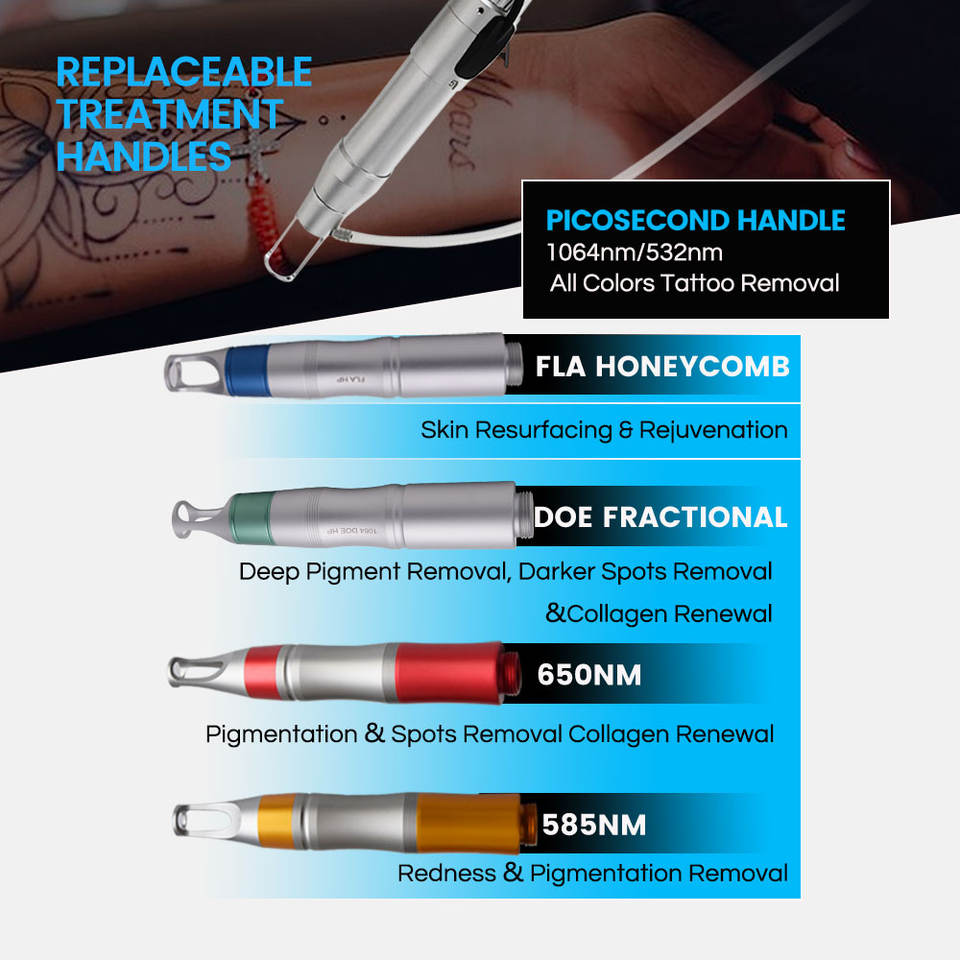 REPLACEABLE TREATMENT HANDLES

PICOSECOND HANDLE
1064nm/532nm
All Colors Tattoo Removal

FLA HP

FLA HONEYCOMB

Skin Resurfacing & Rejuvenation

1064 DOE HP

DOE FRACTIONAL

Deep Pigment Removal, Darker Spots Removal &Collagen Renewal

650NM

Pigmentation & Spots Removal Collagen Renewal

585NM

Redness & Pigmentation Removal