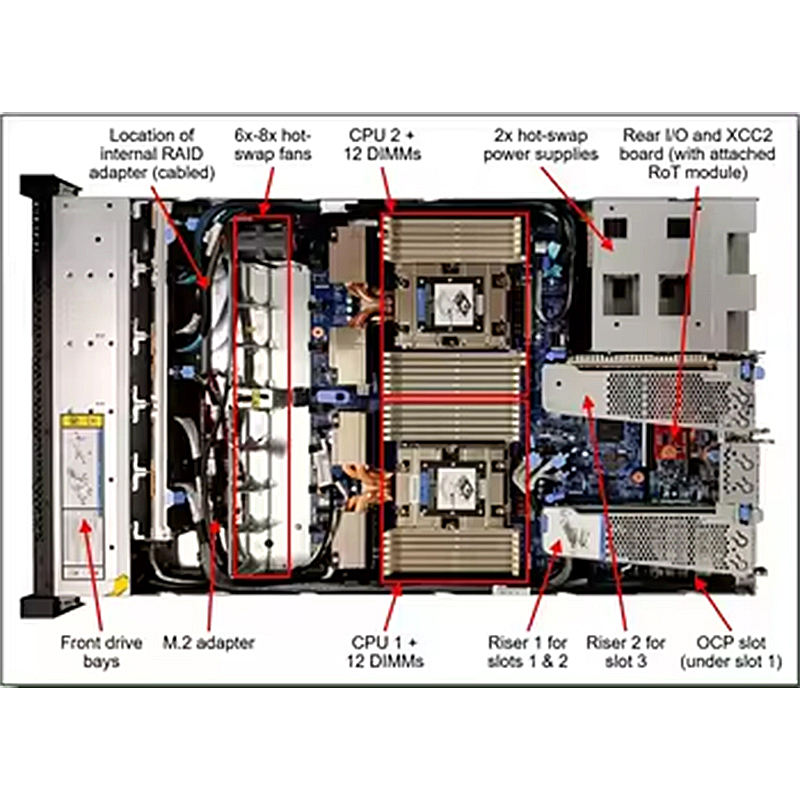 Location of internal RAID adapter (cabled)

6x-8x hot-swap fans

CPU 2 + 12 DIMMs

2x hot-swap power supplies

Rear I/O and XCC2 board (with attached RoT module)

Front drive bays

M.2 adapter

CPU 1 + 12 DIMMs

Riser 1 for slots 1 & 2

Riser 2 for slot 3

OCP slot (under slot 1)