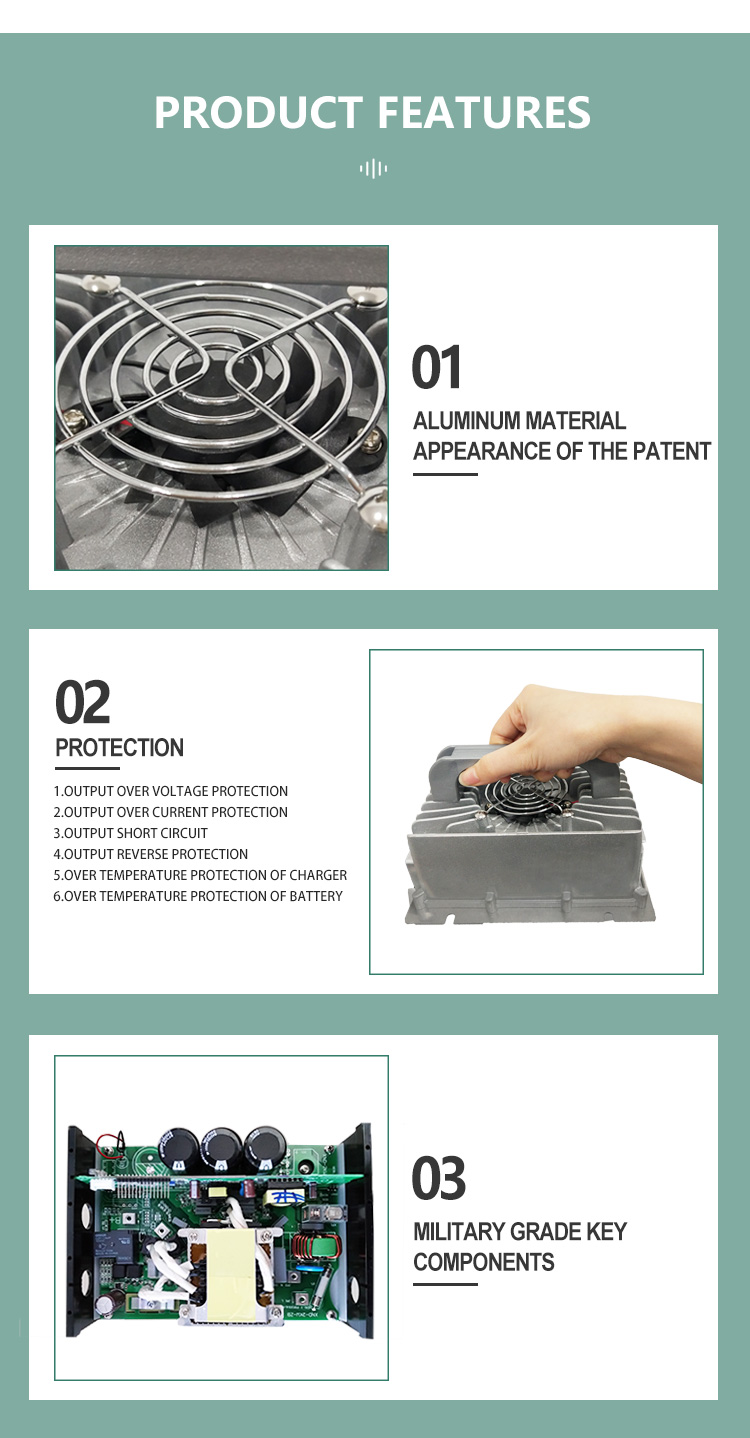 PRODUCT FEATURES

01

ALUMINUM MATERIAL APPEARANCE OF THE PATENT

02

PROTECTION

1.OUTPUT OVER VOLTAGE PROTECTION
2.OUTPUT OVER CURRENT PROTECTION
3.OUTPUT SHORT CIRCUIT
4.OUTPUT REVERSE PROTECTION
5.OVER TEMPERATURE PROTECTION OF CHARGER
6.OVER TEMPERATURE PROTECTION OF BATTERY

03

MILITARY GRADE KEY COMPONENTS