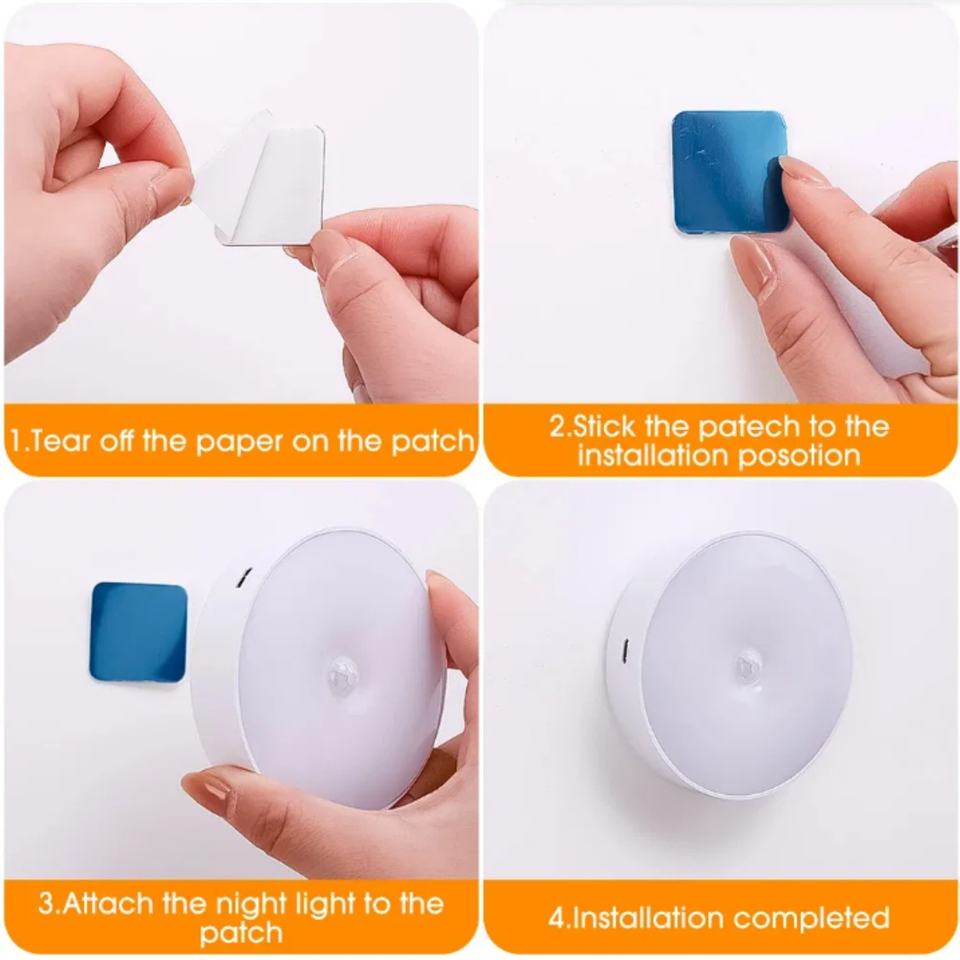 1.Tear off the paper on the patch

2.Stick the patech to the installation posotion

3.Attach the night light to the patch

4.Installation completed