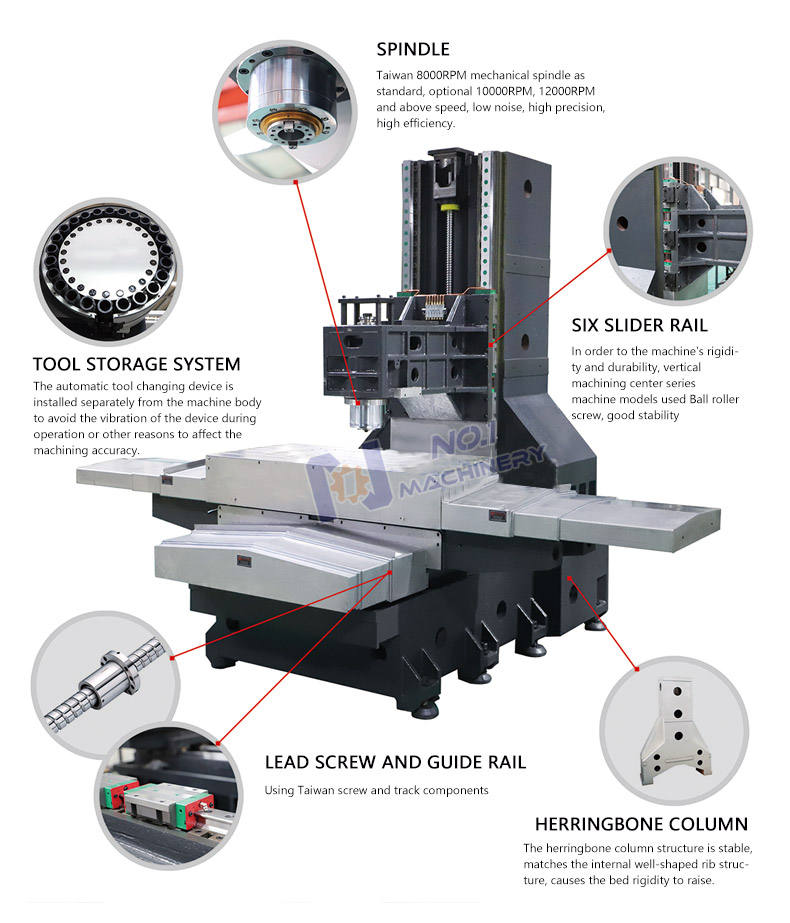 SPINDLE
Taiwan 8000RPM mechanical spindle as standard, optional 10000RPM, 12000RPM and above speed, low noise, high precision, high efficiency.

TOOL STORAGE SYSTEM
The automatic tool changing device is installed separately from the machine body to avoid the vibration of the device during operation or other reasons to affect the machining accuracy.

SIX SLIDER RAIL
In order to the machine's rigidity and durability, vertical machining center series machine models used Ball roller screw, good stability

NO.1 MACHINERY

LEAD SCREW AND GUIDE RAIL
Using Taiwan screw and track components

HERRINGBONE COLUMN
The herringbone column structure is stable, matches the internal well-shaped rib structure, causes the bed rigidity to raise.