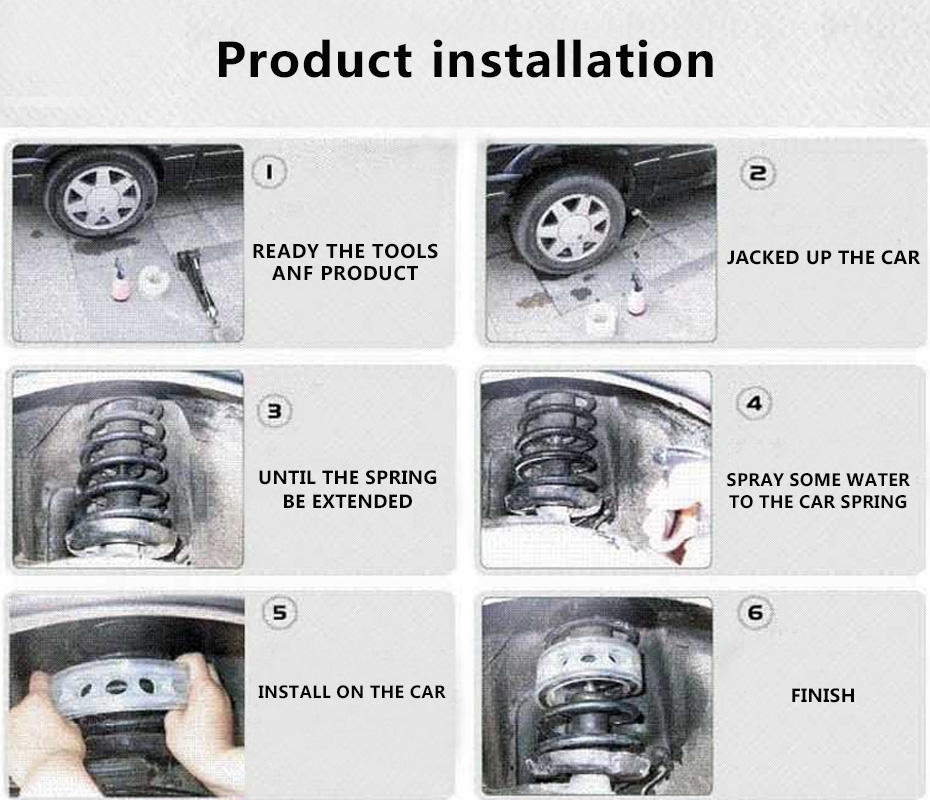 Product installation

1

READY THE TOOLS ANF PRODUCT

2

JACKED UP THE CAR

3

UNTIL THE SPRING BE EXTENDED

4

SPRAY SOME WATER TO THE CAR SPRING

5

INSTALL ON THE CAR

6

FINISH