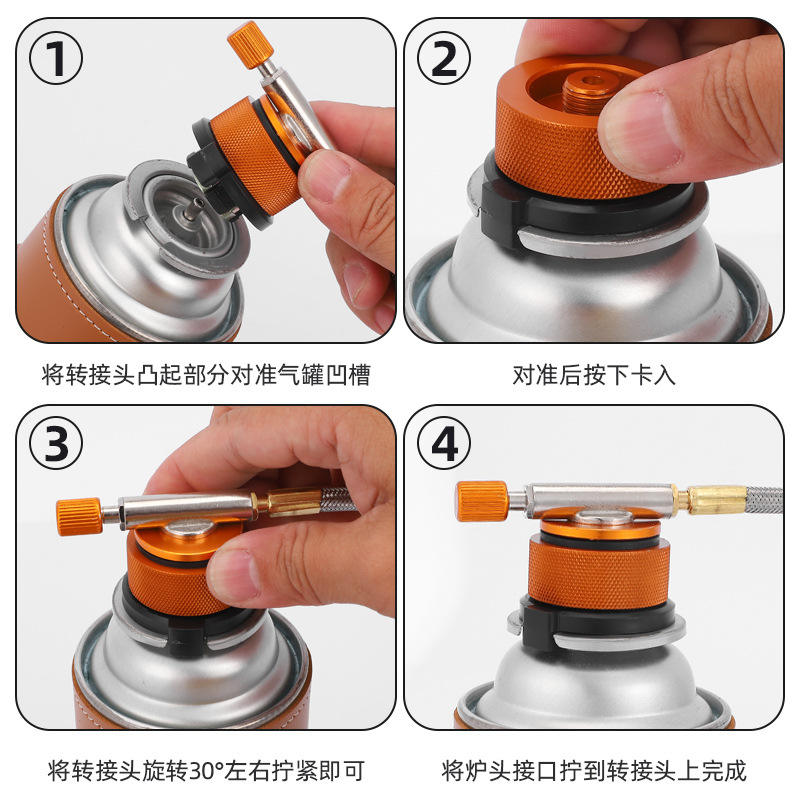 ①

将转接头凸起部分对准气罐凹槽

②

对准后按下卡入

③

将转接头旋转30°左右拧紧即可

④

将炉头接口拧到转接头上完成