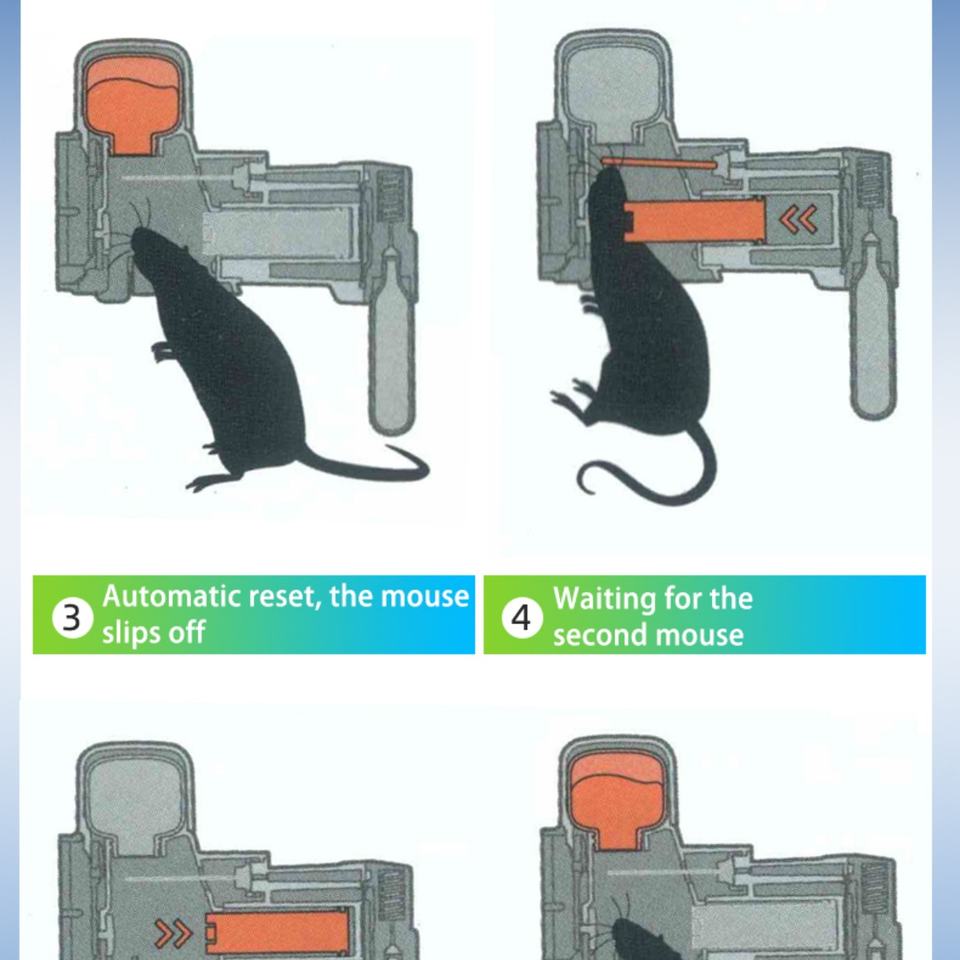 3 Automatic reset, the mouse slips off

4 Waiting for the second mouse