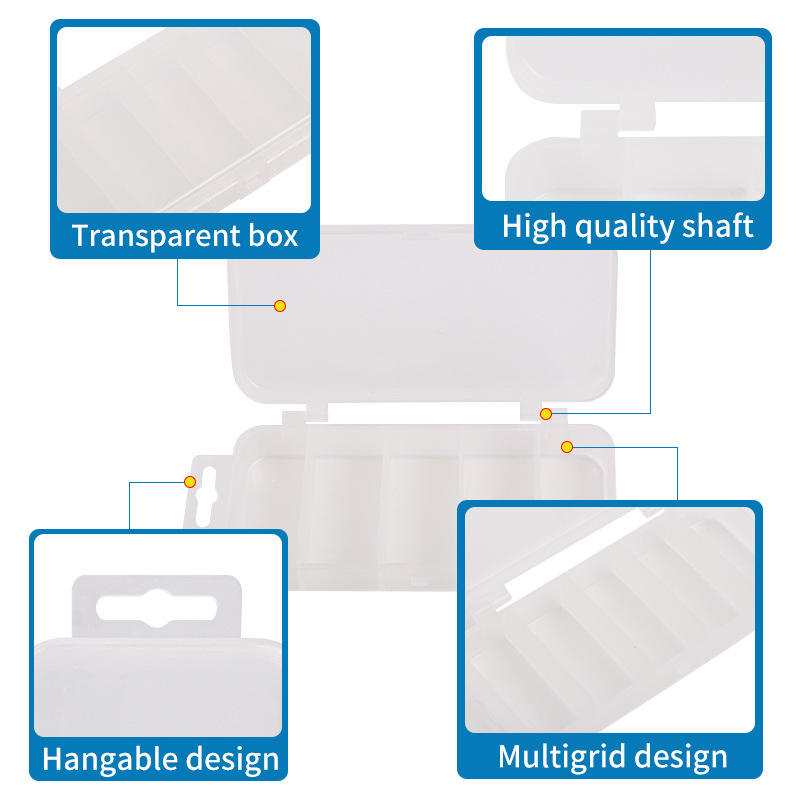 Transparent box

High quality shaft

Hangable design

Multigrid design