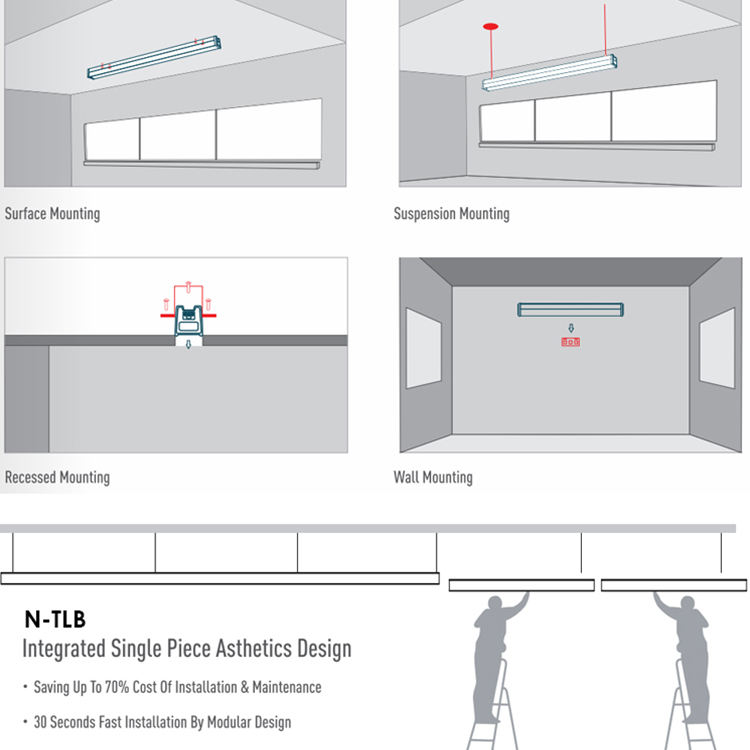 Surface Mounting

Suspension Mounting

Recessed Mounting

Wall Mounting

N-TLB

Integrated Single Piece Asthetics Design

• Saving Up To 70% Cost Of Installation & Maintenance

• 30 Seconds Fast Installation By Modular Design