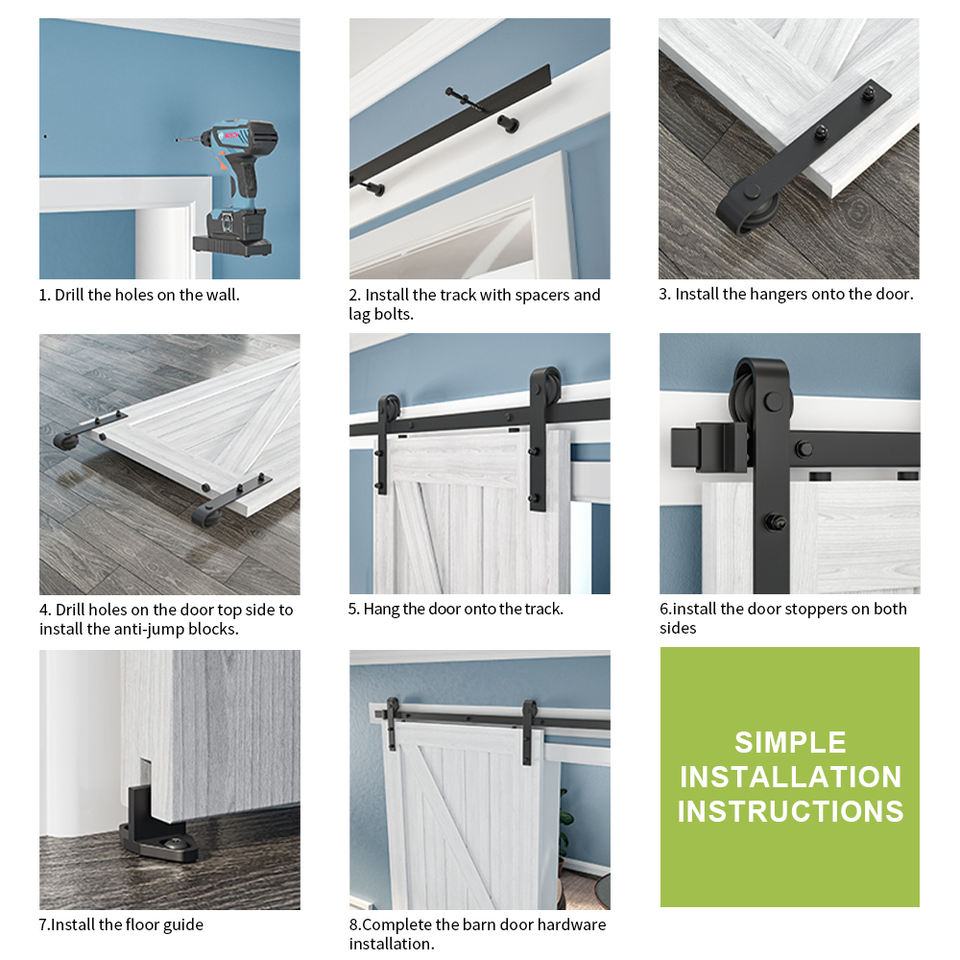 1. Drill the holes on the wall.

2. Install the track with spacers and lag bolts.

3. Install the hangers onto the door.

4. Drill holes on the door top side to install the anti-jump blocks.

5. Hang the door onto the track.

6.install the door stoppers on both sides

7.Install the floor guide

8.Complete the barn door hardware installation.

SIMPLE INSTALLATION INSTRUCTIONS