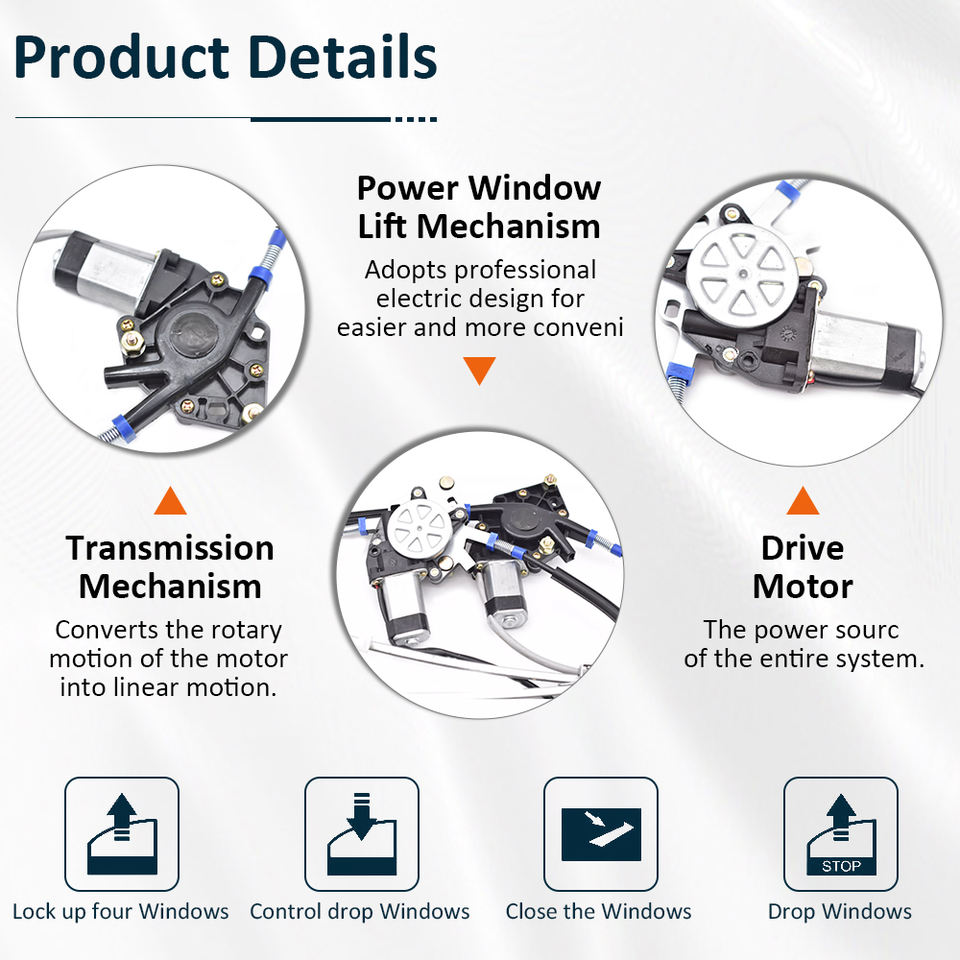 Product Details

Power Window Lift Mechanism

Adopts professional electric design for easier and more conveni

Transmission Mechanism

Converts the rotary motion of the motor into linear motion.

Drive Motor

The power sourc of the entire system.

STOP

Lock up four Windows

Control drop Windows

Close the Windows

Drop Windows