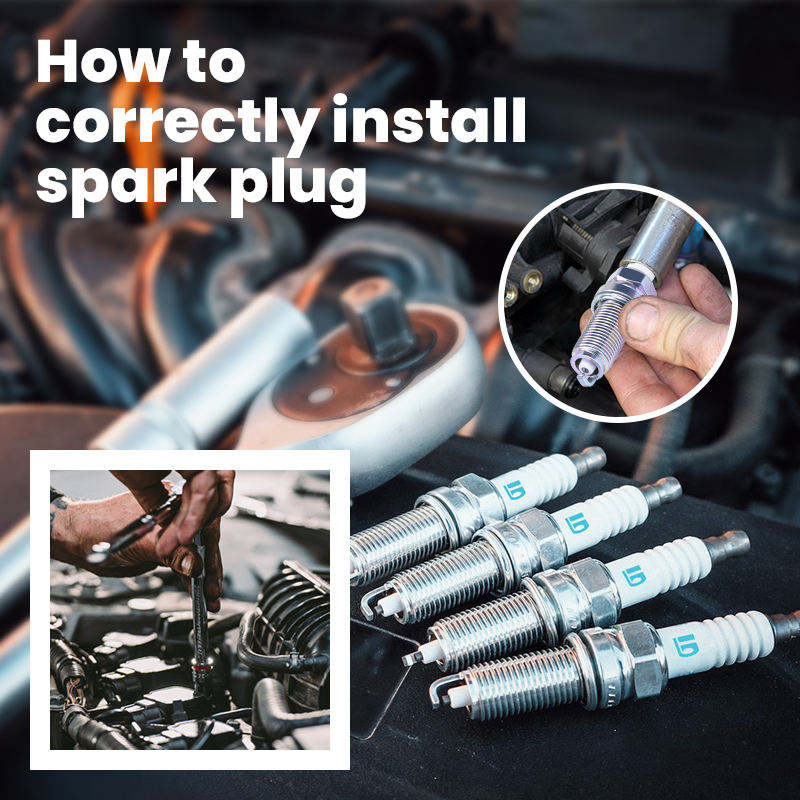 How to correctly install spark plug