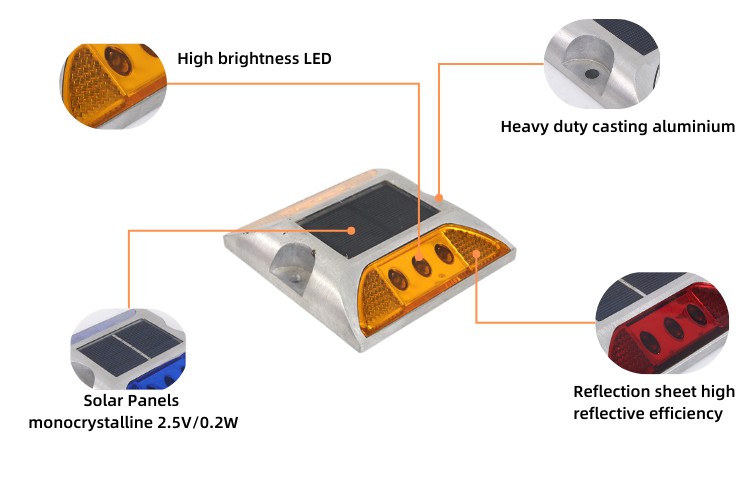 High brightness LED

Heavy duty casting aluminium

Solar Panels
monocrystalline 2.5V/0.2W

Reflection sheet high
reflective efficiency